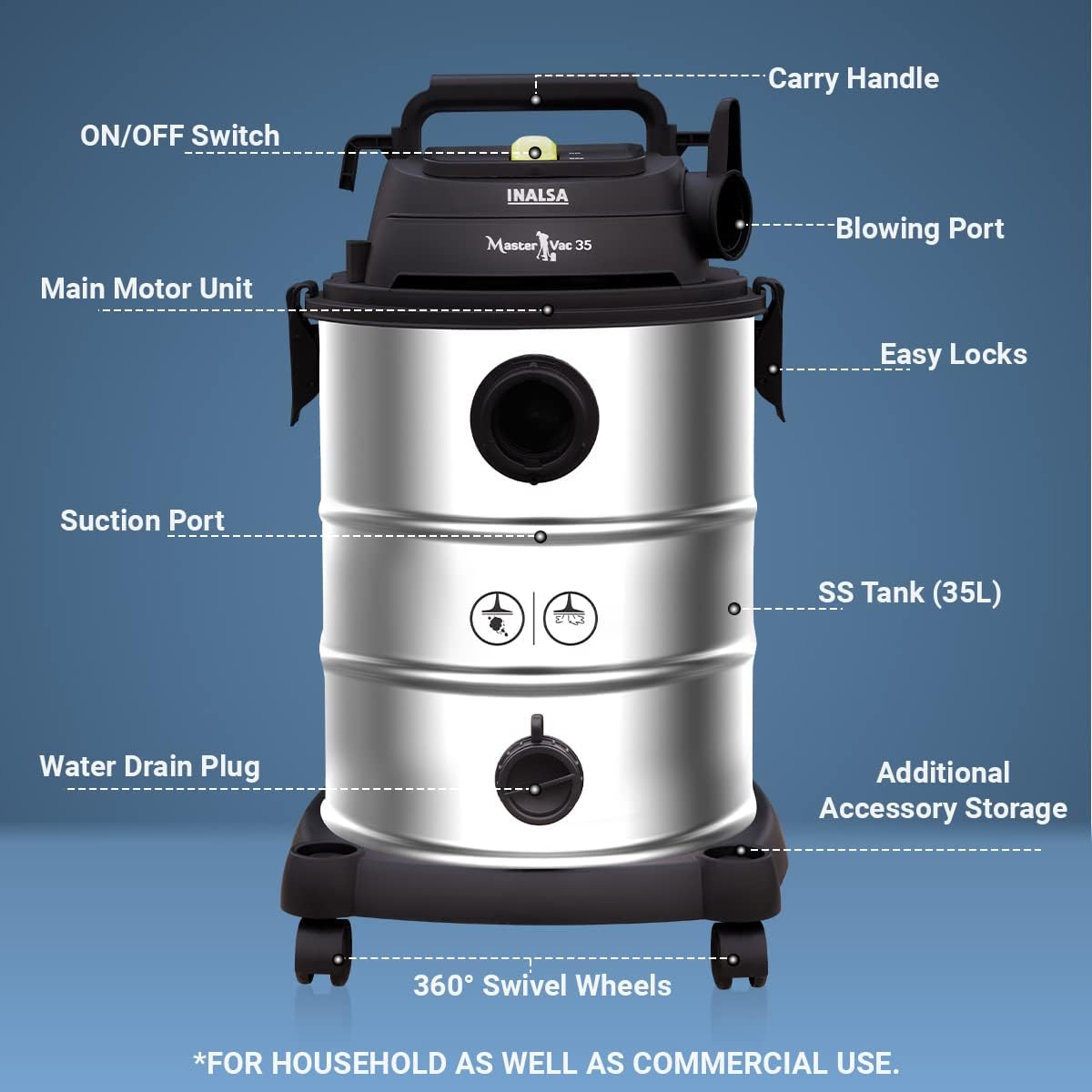 Carry Handle

ON/OFF Switch

INALSA

Master Vac 35

Blowing Port

Main Motor Unit

Easy Locks

Suction Port

SS Tank (35L)

Water Drain Plug

Additional Accessory Storage

360° Swivel Wheels

*FOR HOUSEHOLD AS WELL AS COMMERCIAL USE.