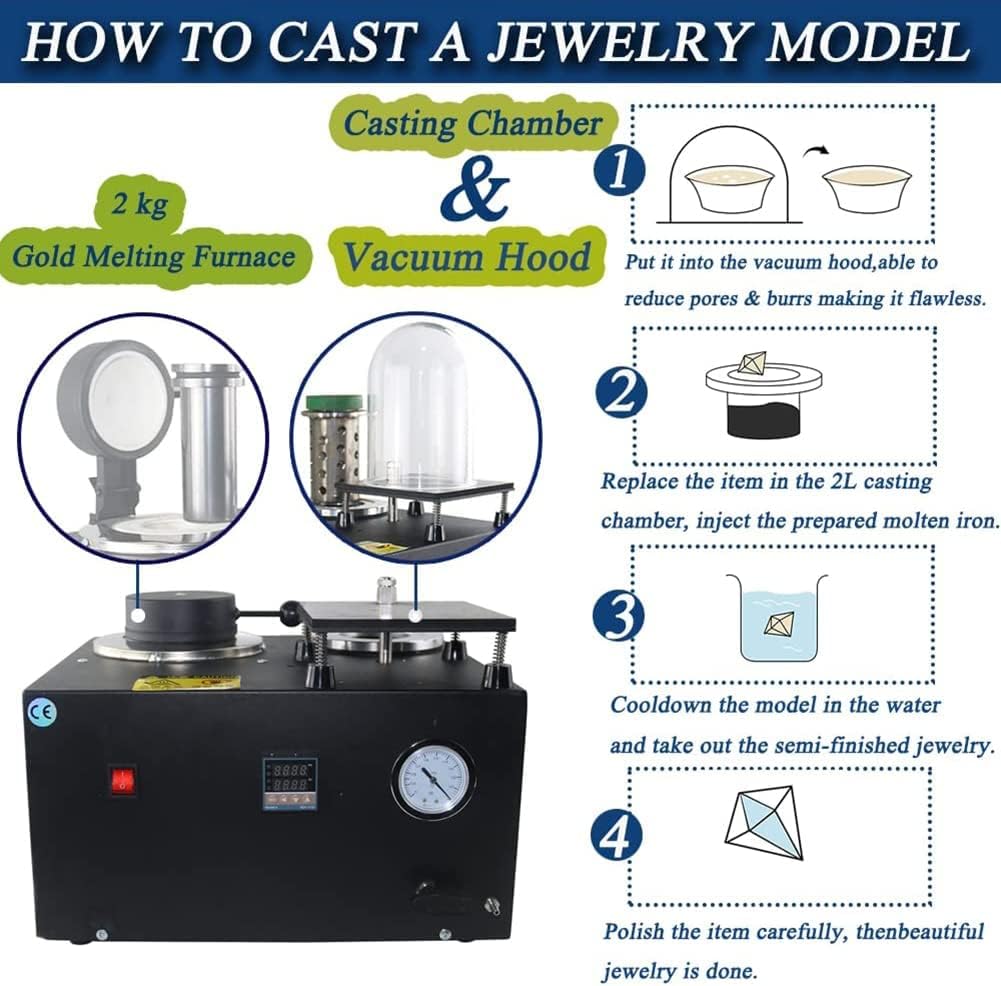 HOW TO CAST A JEWELRY MODEL

2 kg
Gold Melting Furnace

Casting Chamber
&
Vacuum Hood

CE

8888
8888

1

Put it into the vacuum hood,able to reduce pores & burrs making it flawless.

2

Replace the item in the 2L casting chamber, inject the prepared molten iron.

3

Cooldown the model in the water and take out the semi-finished jewelry.

4

Polish the item carefully, thenbeautiful jewelry is done.