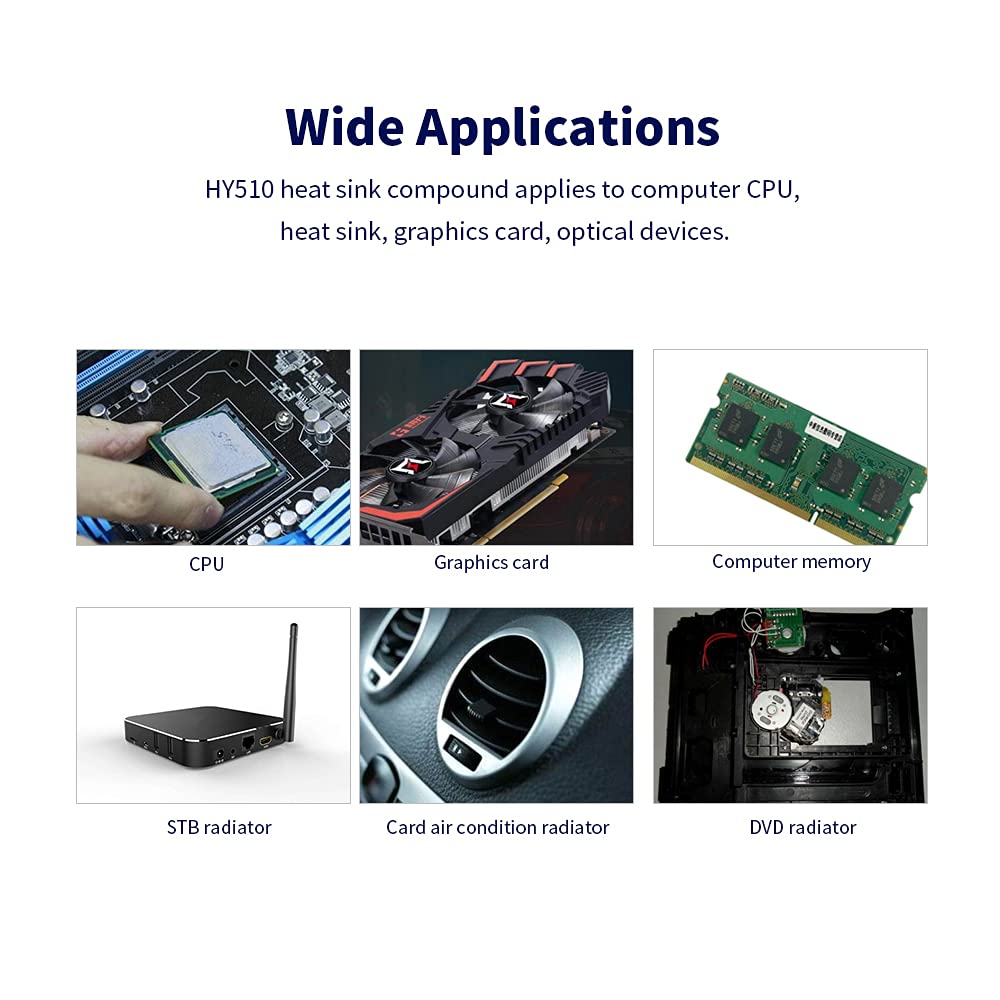 Wide Applications

HY510 heat sink compound applies to computer CPU, heat sink, graphics card, optical devices.

CPU

Graphics card

Computer memory

STB radiator

Card air condition radiator

DVD radiator