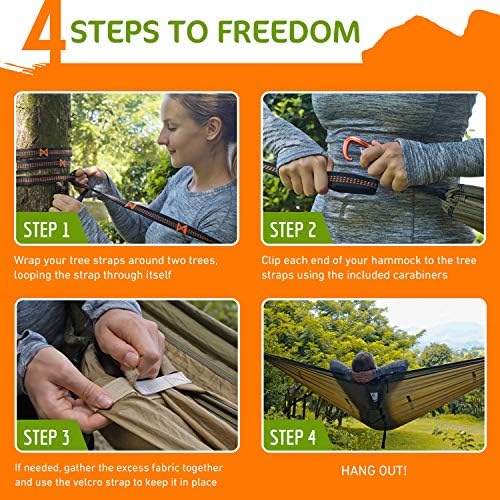 4 STEPS TO FREEDOM

STEP 1

Wrap your tree straps around two trees, looping the strap through itself

STEP 2

Clip each end of your hammock to the tree straps using the included carabiners

STEP 3

If needed, gather the excess fabric together and use the velcro strap to keep it in place

STEP 4

HANG OUT!