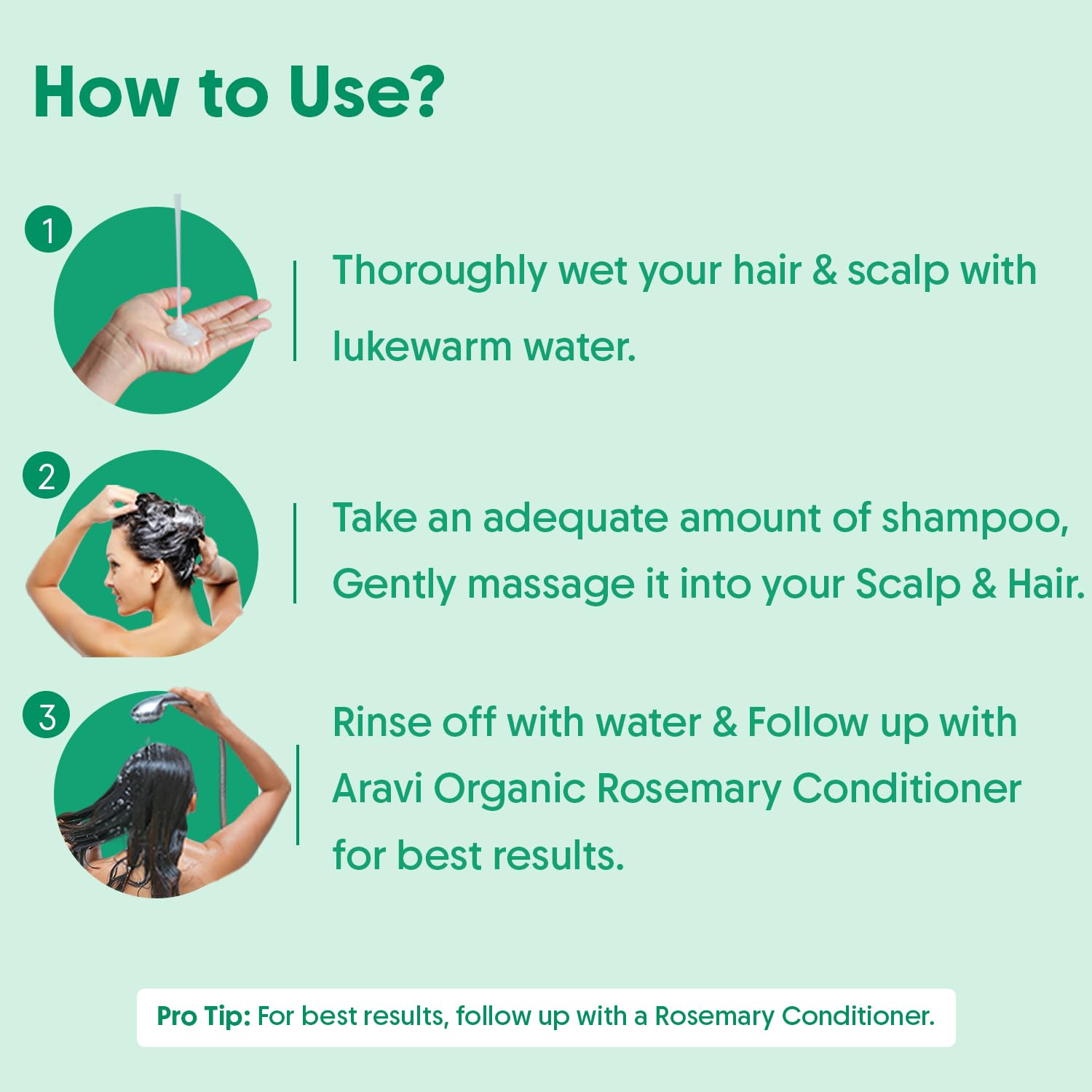 How to Use?

1

Thoroughly wet your hair & scalp with lukewarm water.

2

Take an adequate amount of shampoo, Gently massage it into your Scalp & Hair.

3

Rinse off with water & Follow up with Aravi Organic Rosemary Conditioner for best results.

Pro Tip: For best results, follow up with a Rosemary Conditioner.