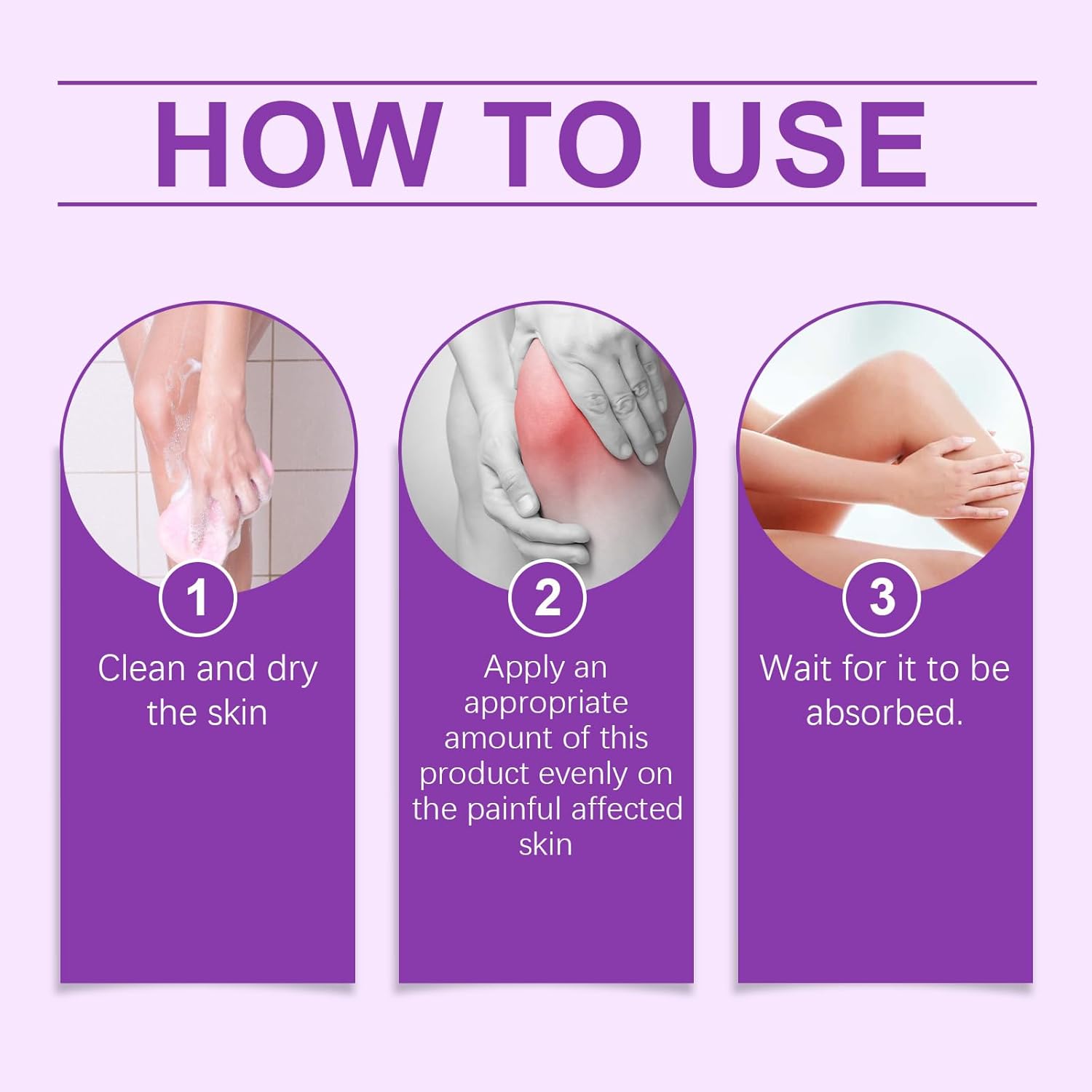 HOW TO USE

1
Clean and dry the skin

2
Apply an appropriate amount of this product evenly on the painful affected skin

3
Wait for it to be absorbed.