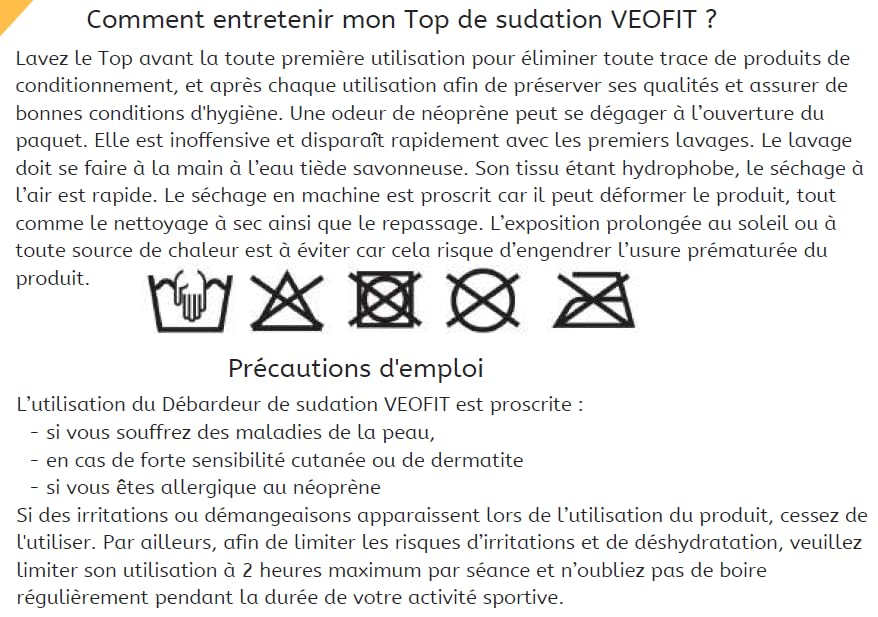 Comment entretenir mon Top de sudation VEOFIT ?

Lavez le Top avant la toute première utilisation pour éliminer toute trace de produits de conditionnement, et après chaque utilisation afin de préserver ses qualités et assurer de bonnes conditions d'hygiène. Une odeur de néoprène peut se dégager à l'ouverture du paquet. Elle est inoffensive et disparaît rapidement avec les premiers lavages. Le lavage doit se faire à la main à l'eau tiède savonneuse. Son tissu étant hydrophobe, le séchage à l'air est rapide. Le séchage en machine est proscrit car il peut déformer le produit, tout comme le nettoyage à sec ainsi que le repassage. L'exposition prolongée au soleil ou à toute source de chaleur est à éviter car cela risque d'engendrer l'usure prématurée du produit.

Précautions d'emploi

L'utilisation du Débardeur de sudation VEOFIT est proscrite :
- si vous souffrez des maladies de la peau,
- en cas de forte sensibilité cutanée ou de dermatite
- si vous êtes allergique au néoprène
Si des irritations ou démangeaisons apparaissent lors de l'utilisation du produit, cessez de l'utiliser. Par ailleurs, afin de limiter les risques d'irritations et de déshydratation, veuillez limiter son utilisation à 2 heures maximum par séance et n'oubliez pas de boire régulièrement pendant la durée de votre activité sportive.