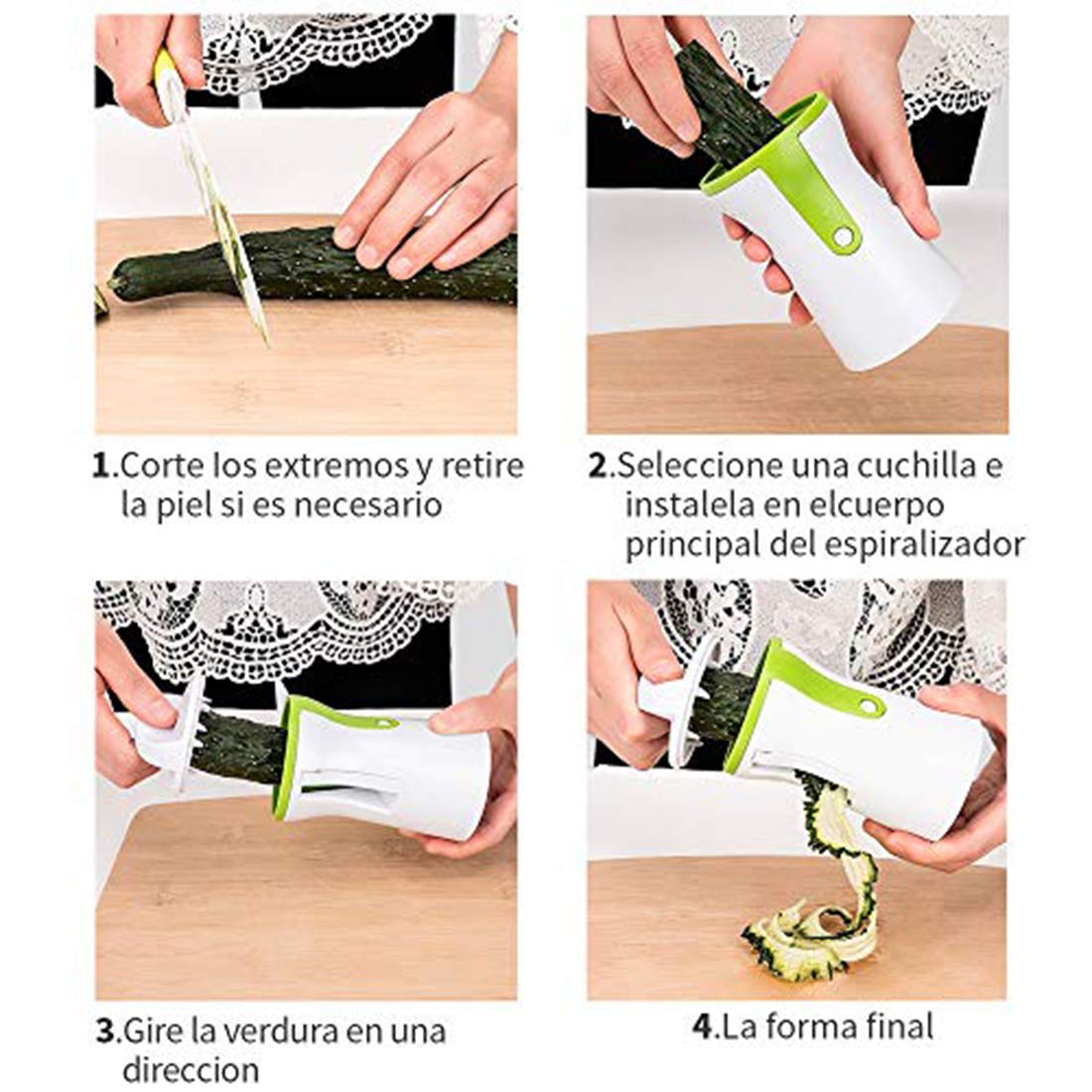 1.Corte los extremos y retire la piel si es necesario

2.Seleccione una cuchilla e instalela en elcuerpo principal del espiralizador

3.Gire la verdura en una direccion

4.La forma final