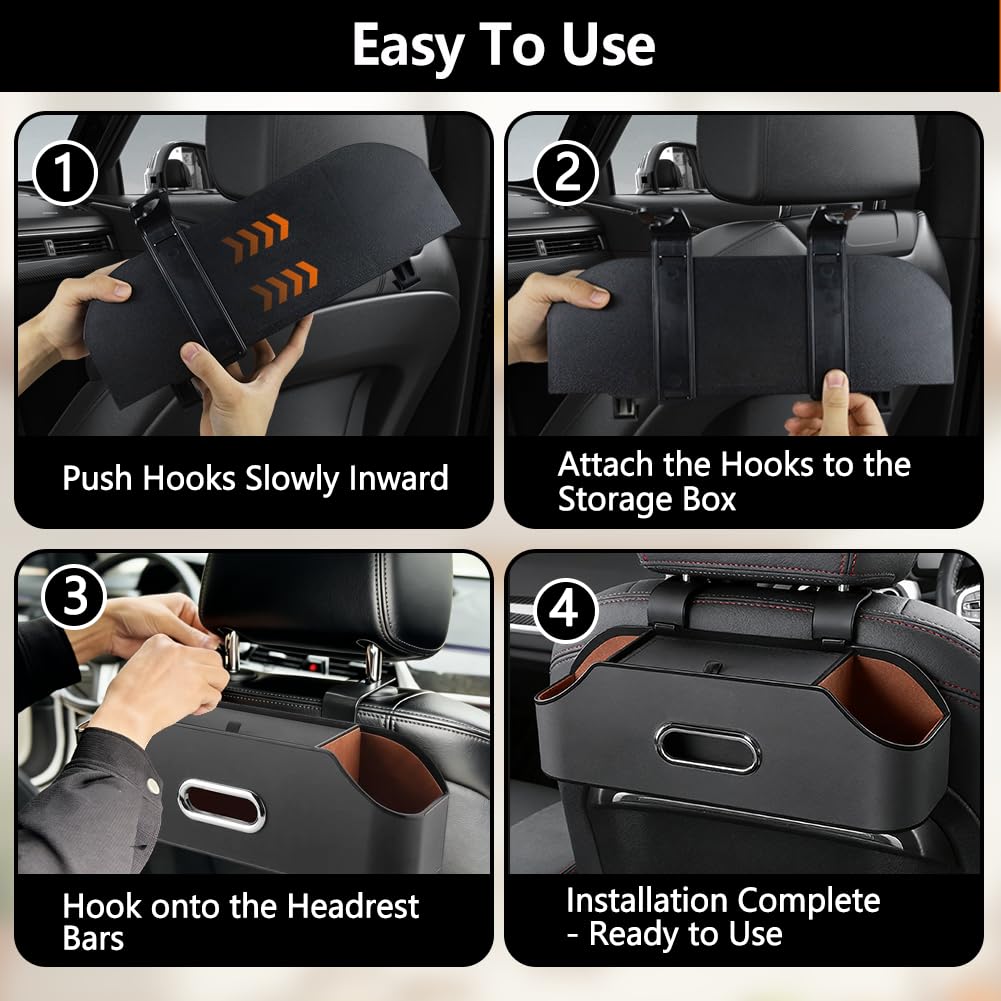 Easy To Use

1

Push Hooks Slowly Inward

2

Attach the Hooks to the Storage Box

3

Hook onto the Headrest Bars

4

Installation Complete - Ready to Use