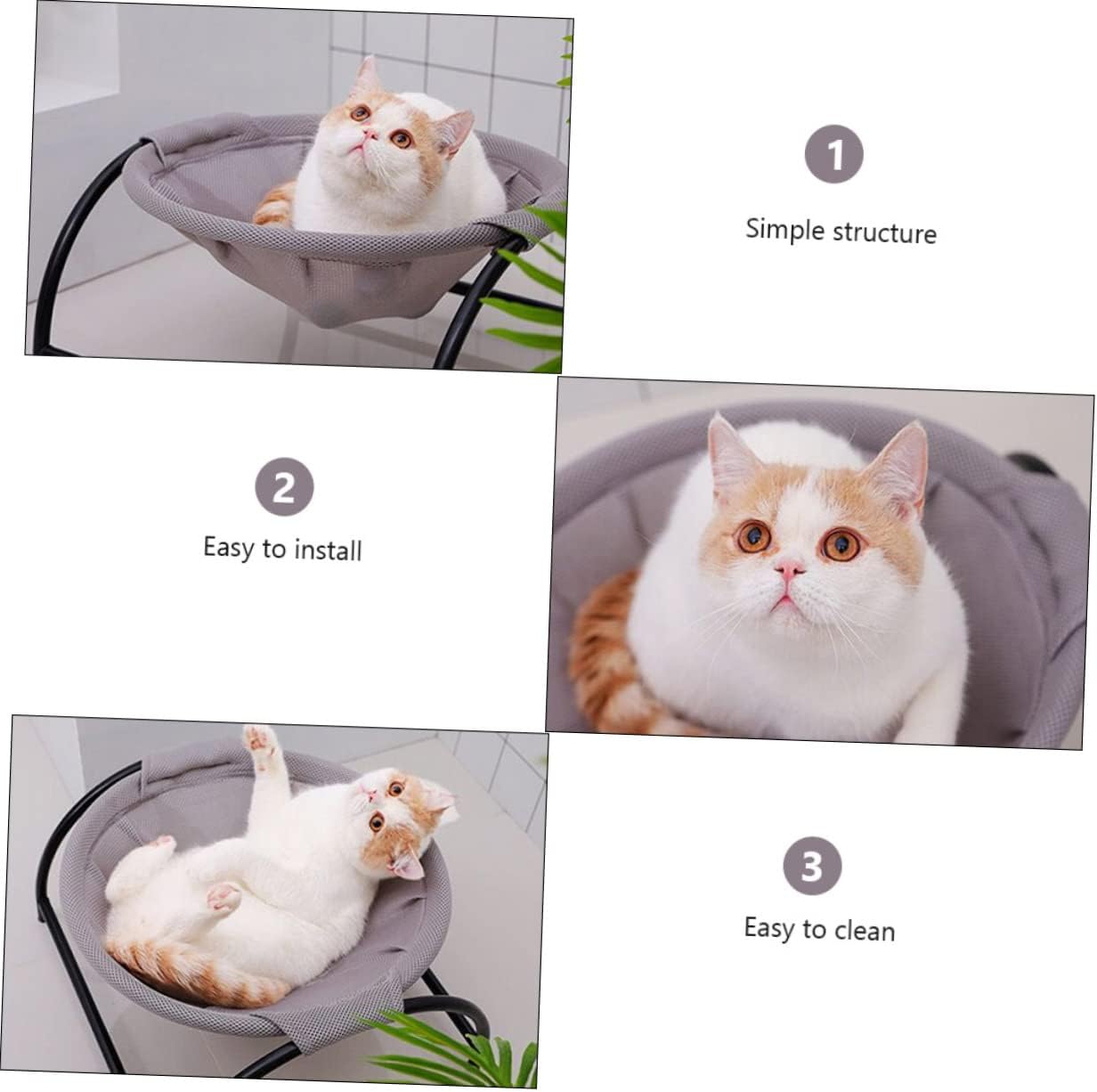 1

Simple structure

2

Easy to install

3

Easy to clean