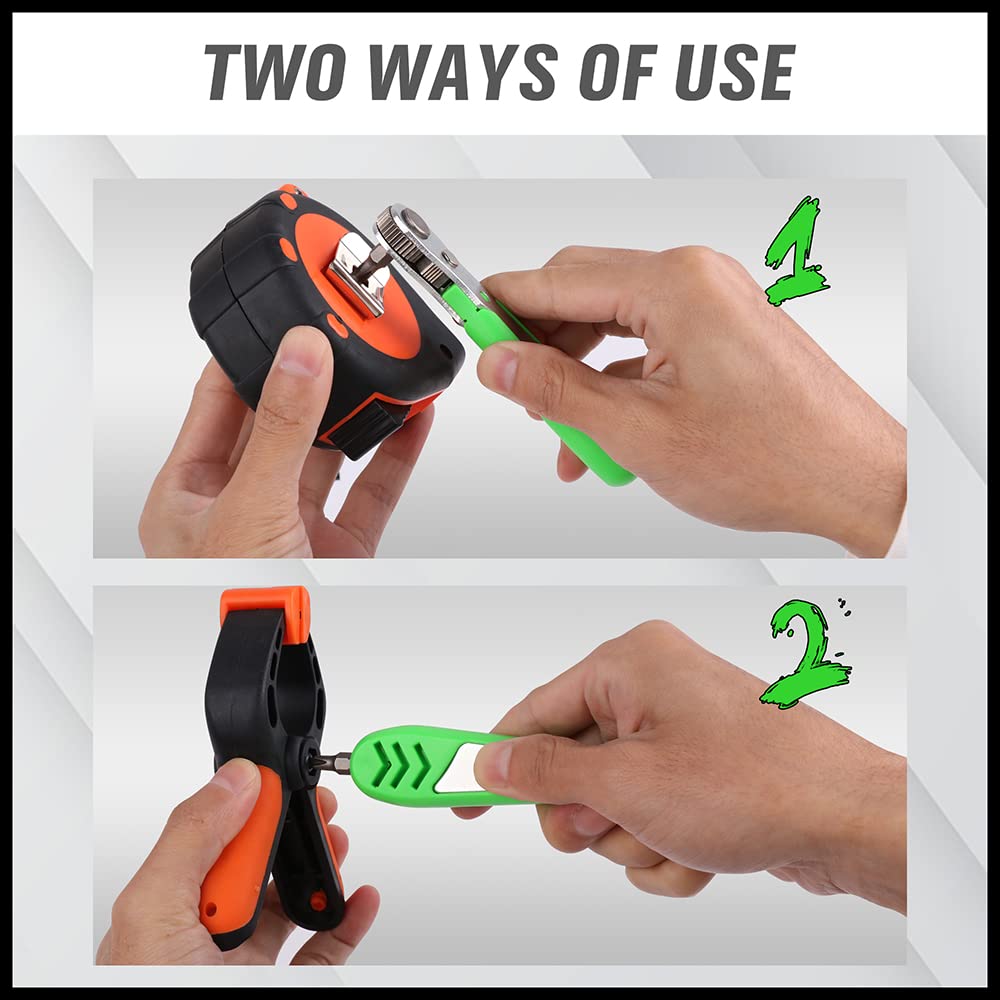 TWO WAYS OF USE

1

2