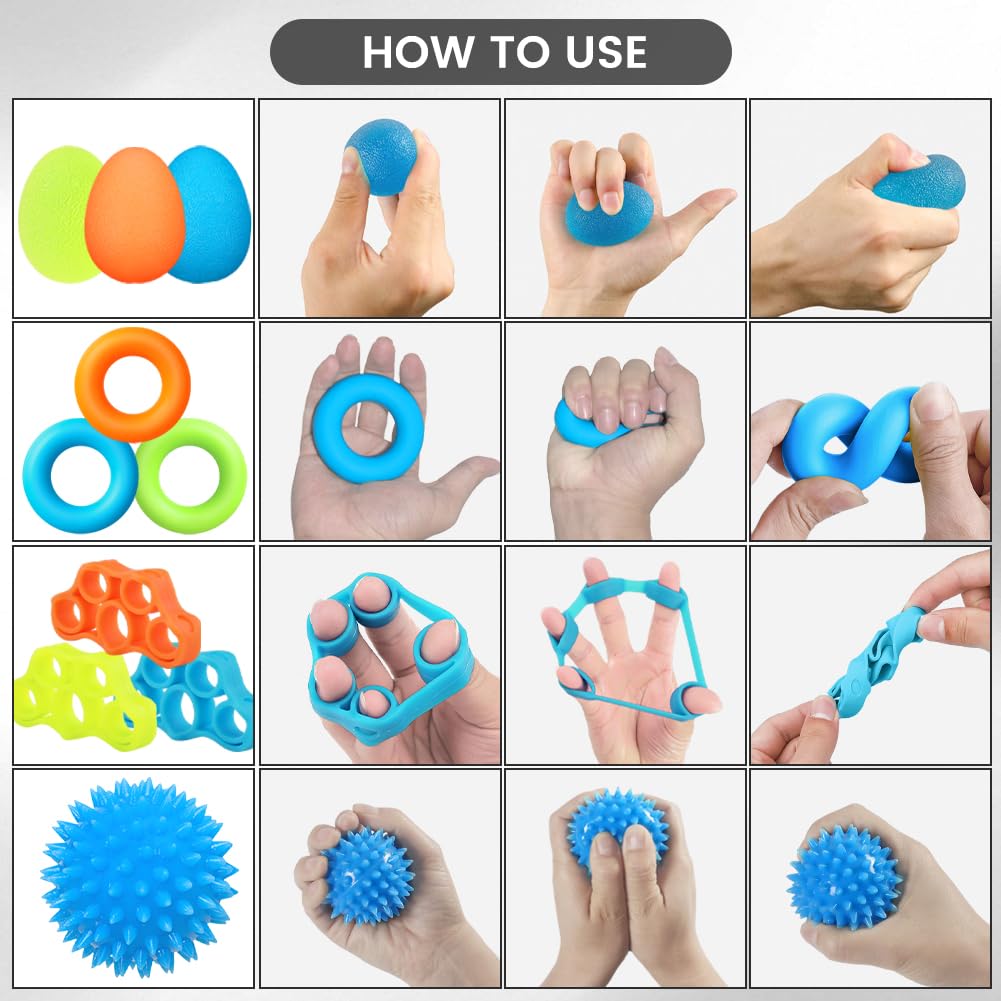 HOW TO USE