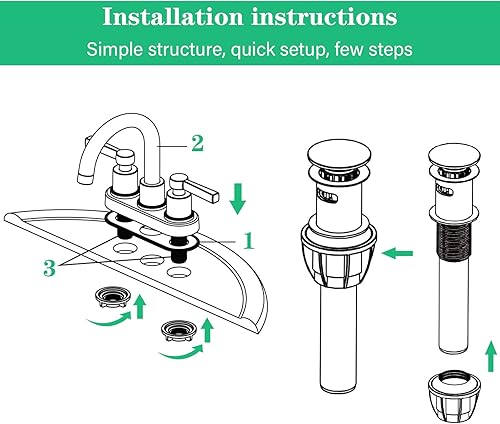 Installation instructions
Simple structure, quick setup, few steps

2
1
3