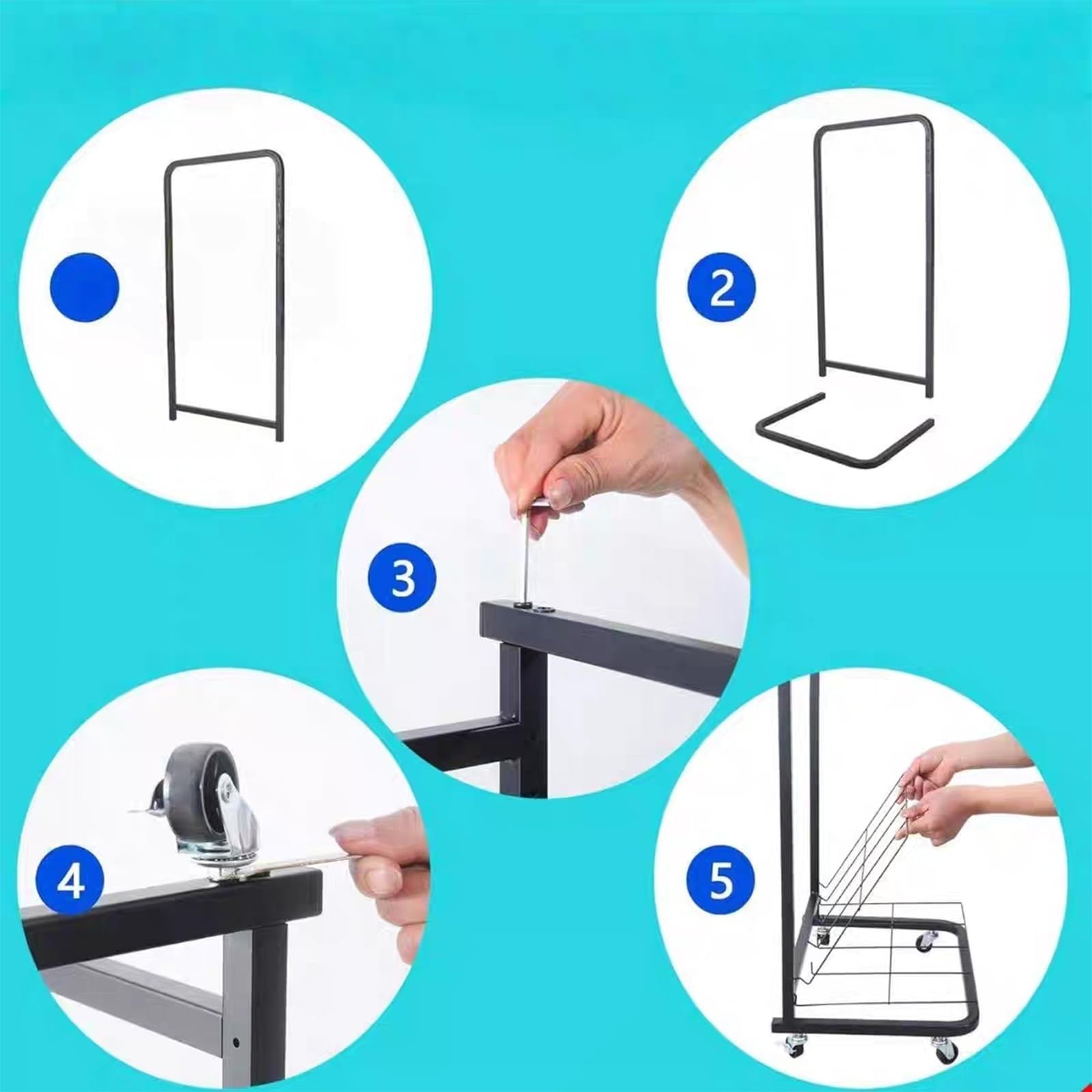 2

3

4

5