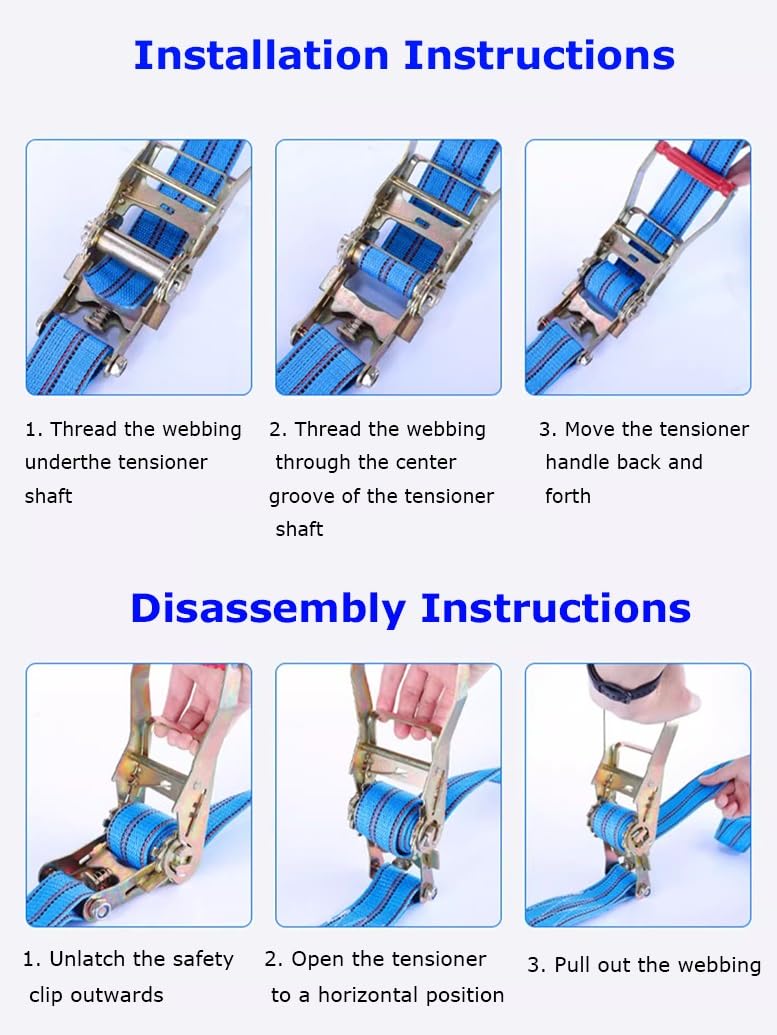 Installation Instructions

1. Thread the webbing underthe tensioner shaft

2. Thread the webbing through the center groove of the tensioner shaft

3. Move the tensioner handle back and forth

Disassembly Instructions

1. Unlatch the safety clip outwards

2. Open the tensioner to a horizontal position

3. Pull out the webbing