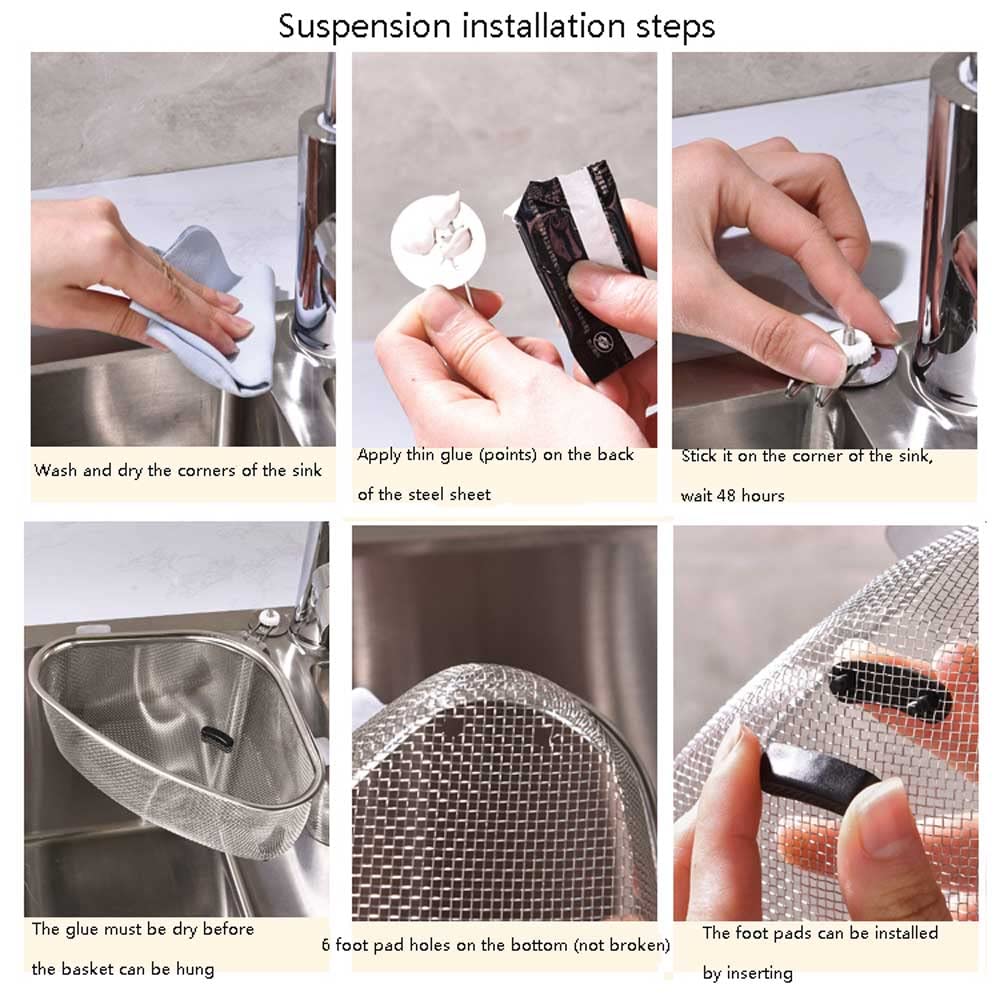 Suspension installation steps

Wash and dry the corners of the sink

Apply thin glue (points) on the back of the steel sheet

Stick it on the corner of the sink, wait 48 hours

The glue must be dry before the basket can be hung

6 foot pad holes on the bottom (not broken)

The foot pads can be installed by inserting