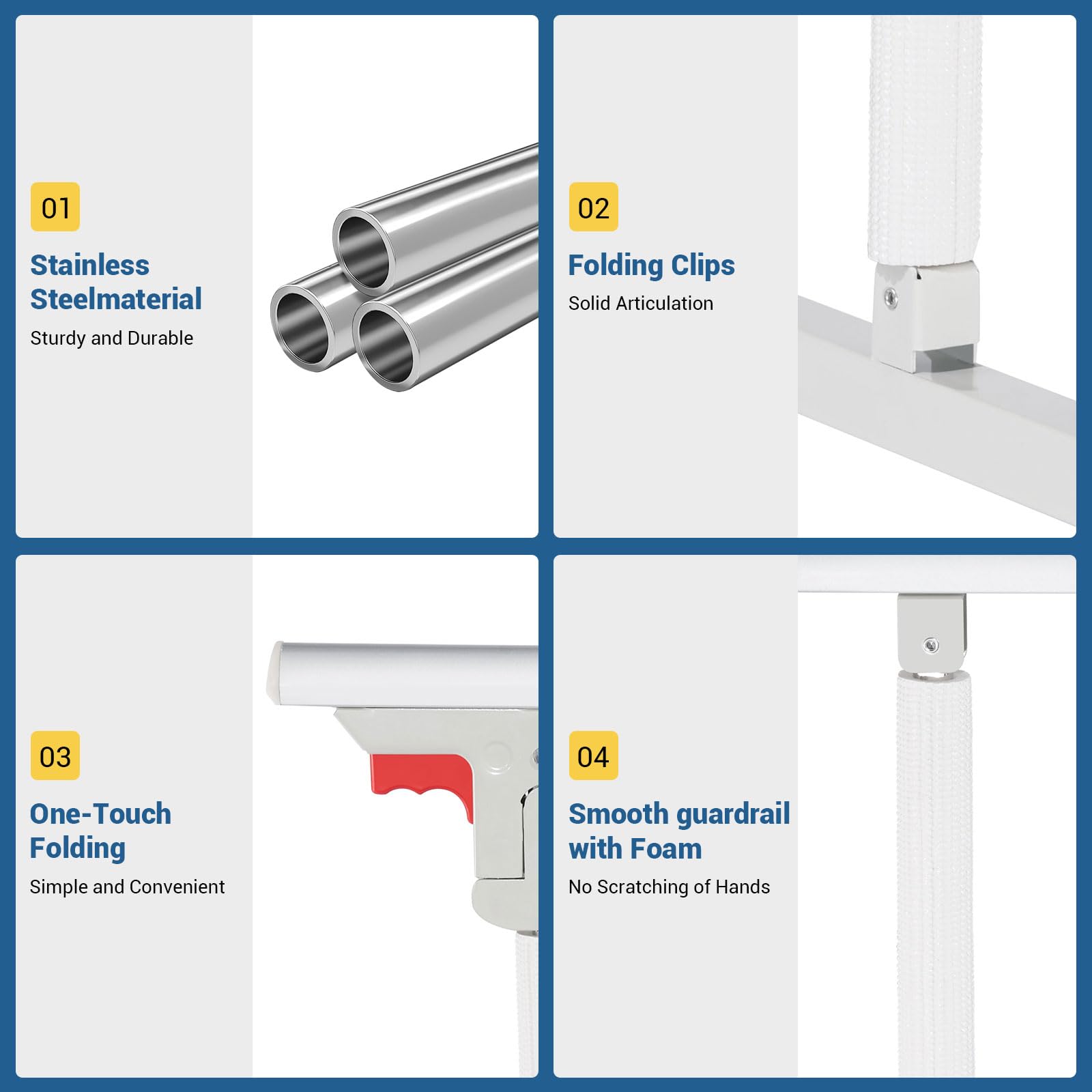 01

Stainless Steelmaterial

Sturdy and Durable

02

Folding Clips

Solid Articulation

03

One-Touch Folding

Simple and Convenient

04

Smooth guardrail with Foam

No Scratching of Hands