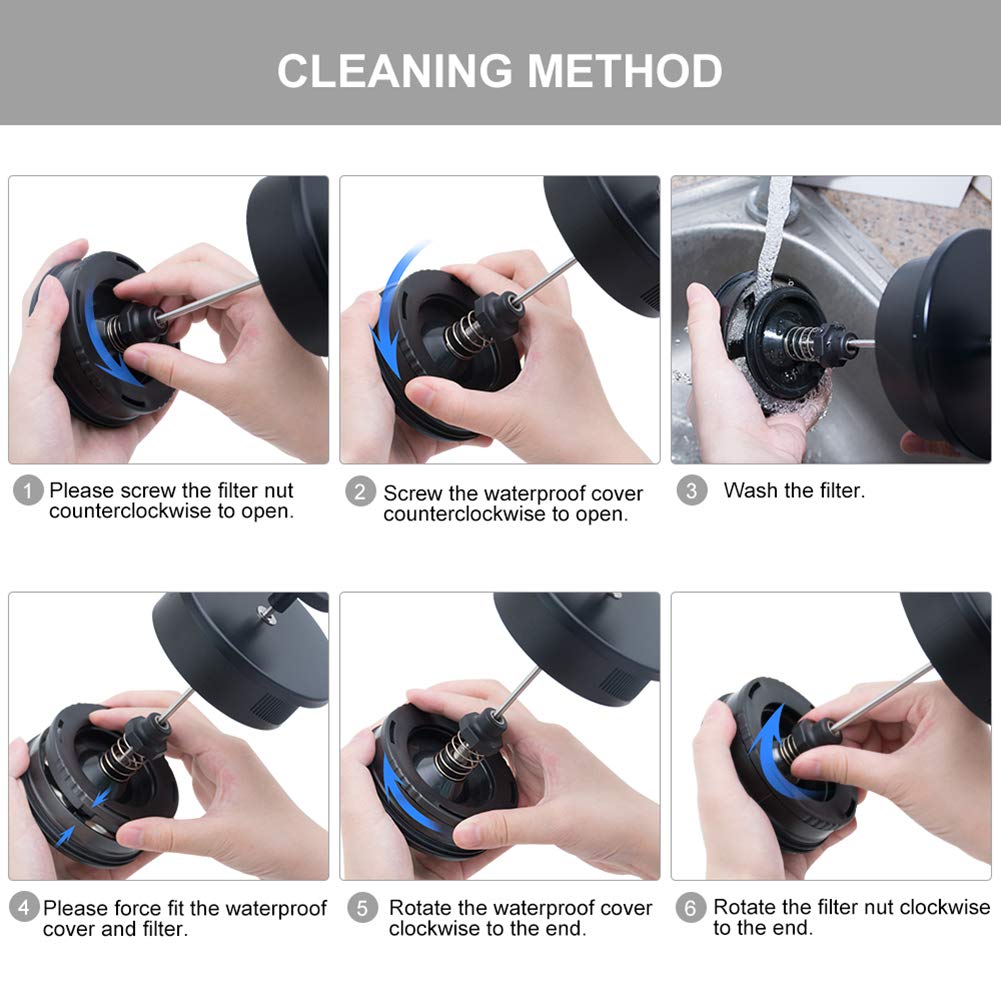 CLEANING METHOD

1 Please screw the filter nut counterclockwise to open.

2 Screw the waterproof cover counterclockwise to open.

3 Wash the filter.

4 Please force fit the waterproof cover and filter.

5 Rotate the waterproof cover clockwise to the end.

6 Rotate the filter nut clockwise to the end.