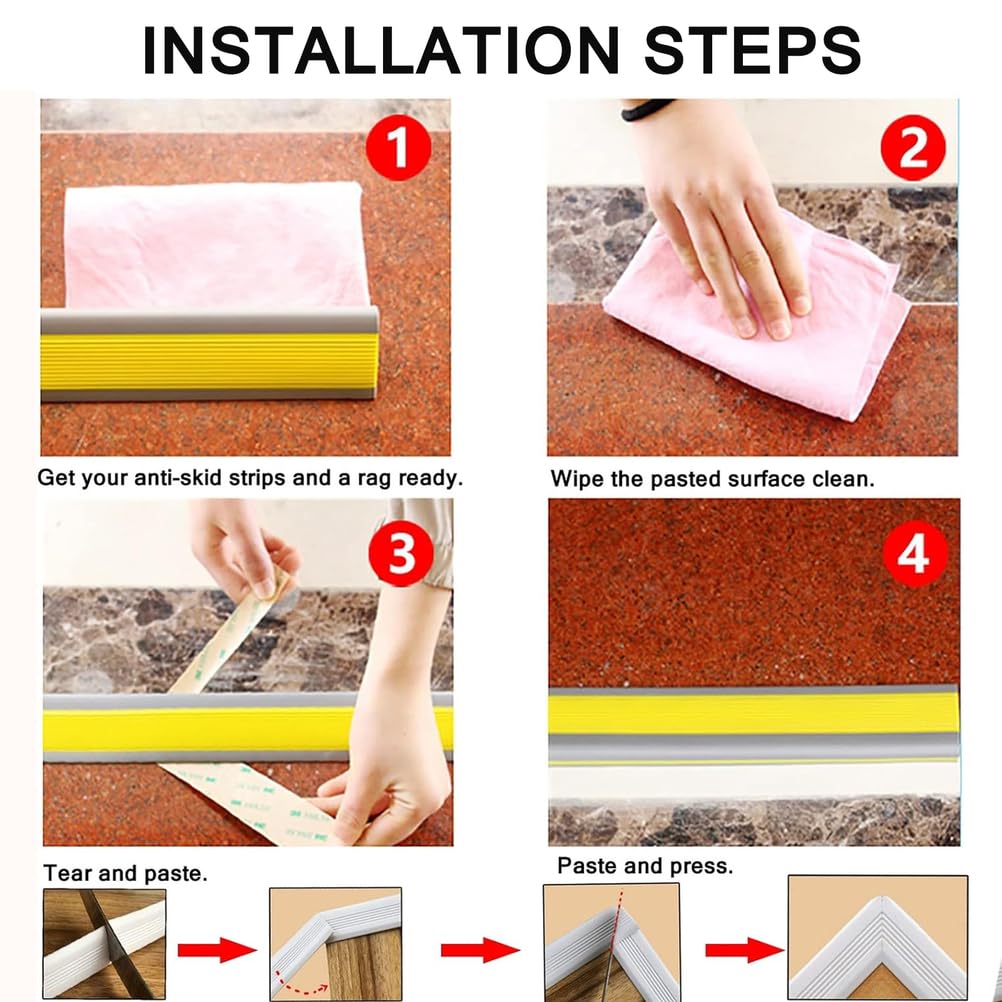 INSTALLATION STEPS

1

2

Get your anti-skid strips and a rag ready.

Wipe the pasted surface clean.

3

4

Tear and paste.

Paste and press.