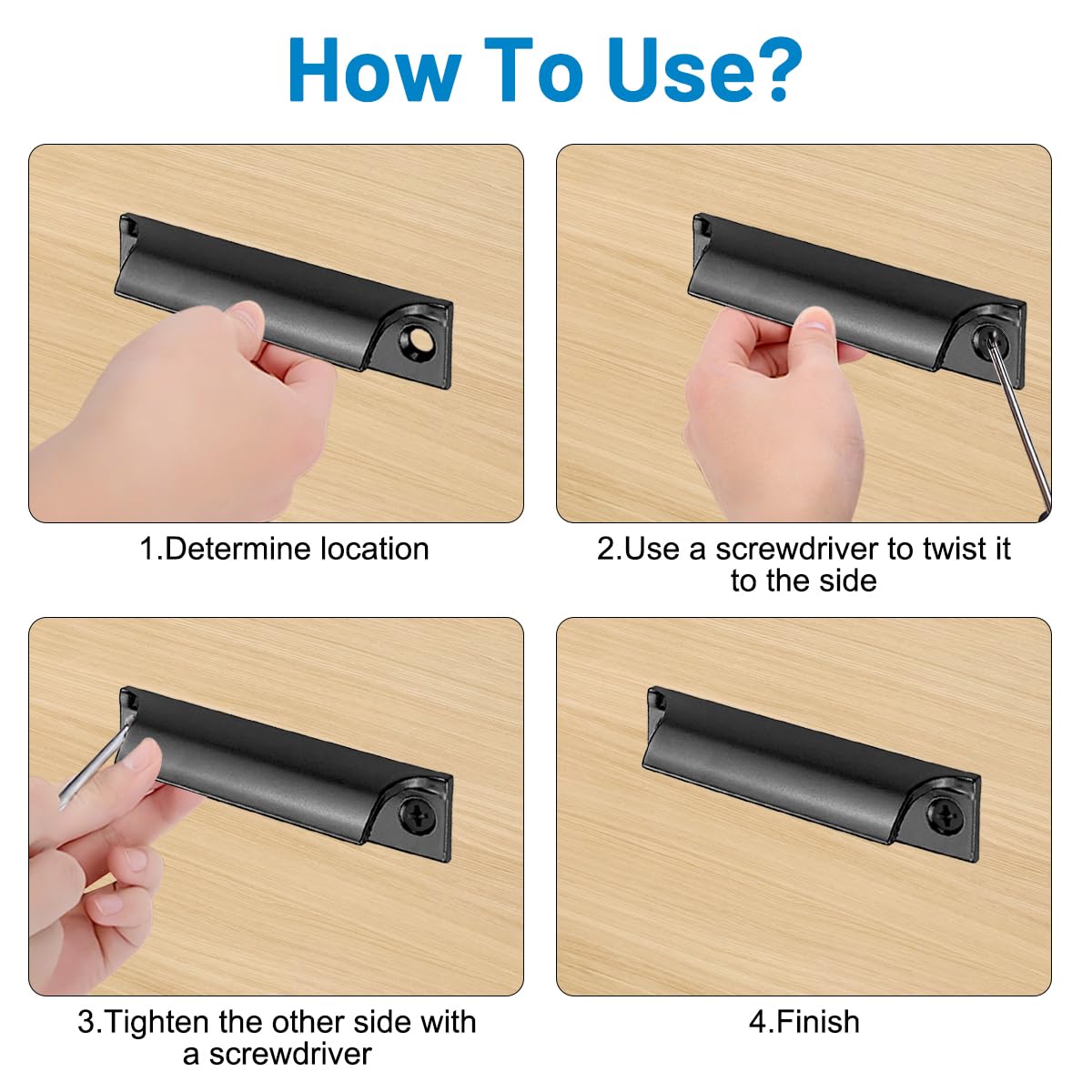 How To Use?

1.Determine location

2.Use a screwdriver to twist it to the side

3.Tighten the other side with a screwdriver

4.Finish