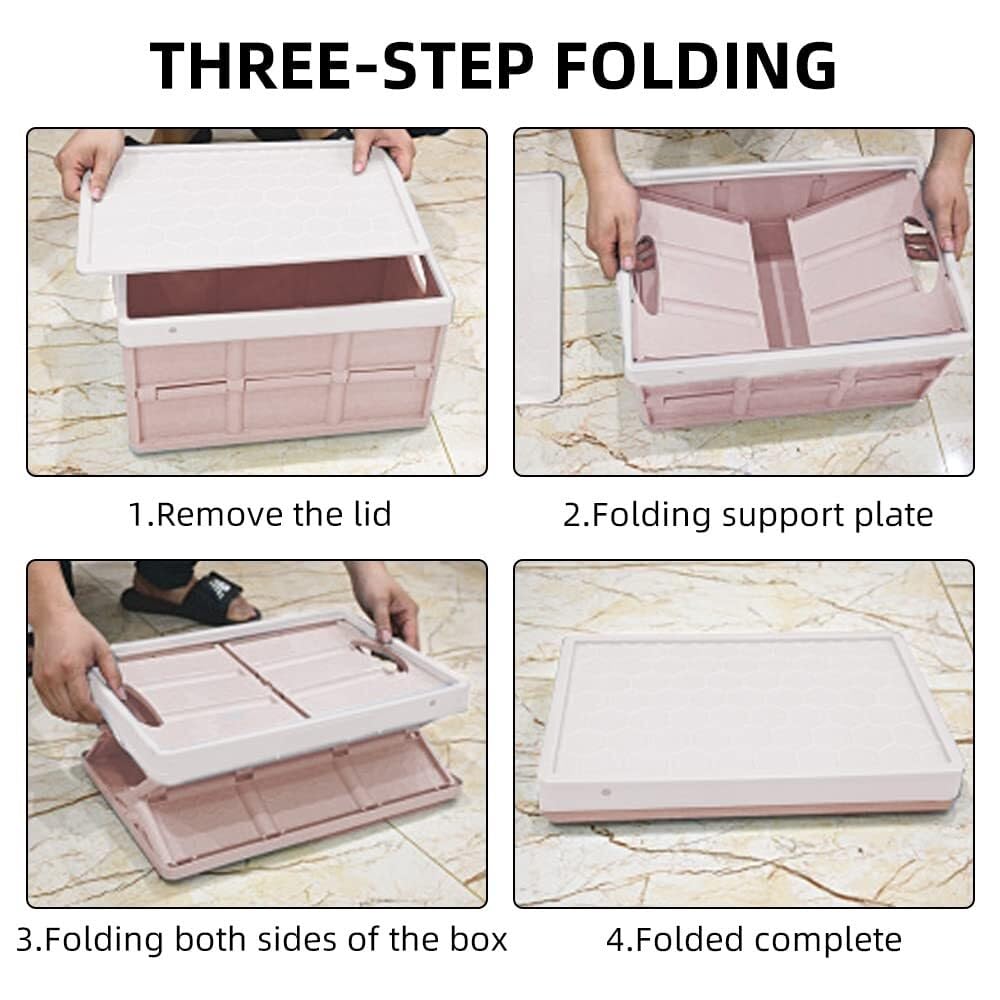 THREE-STEP FOLDING

1.Remove the lid

2.Folding support plate

3.Folding both sides of the box

4.Folded complete