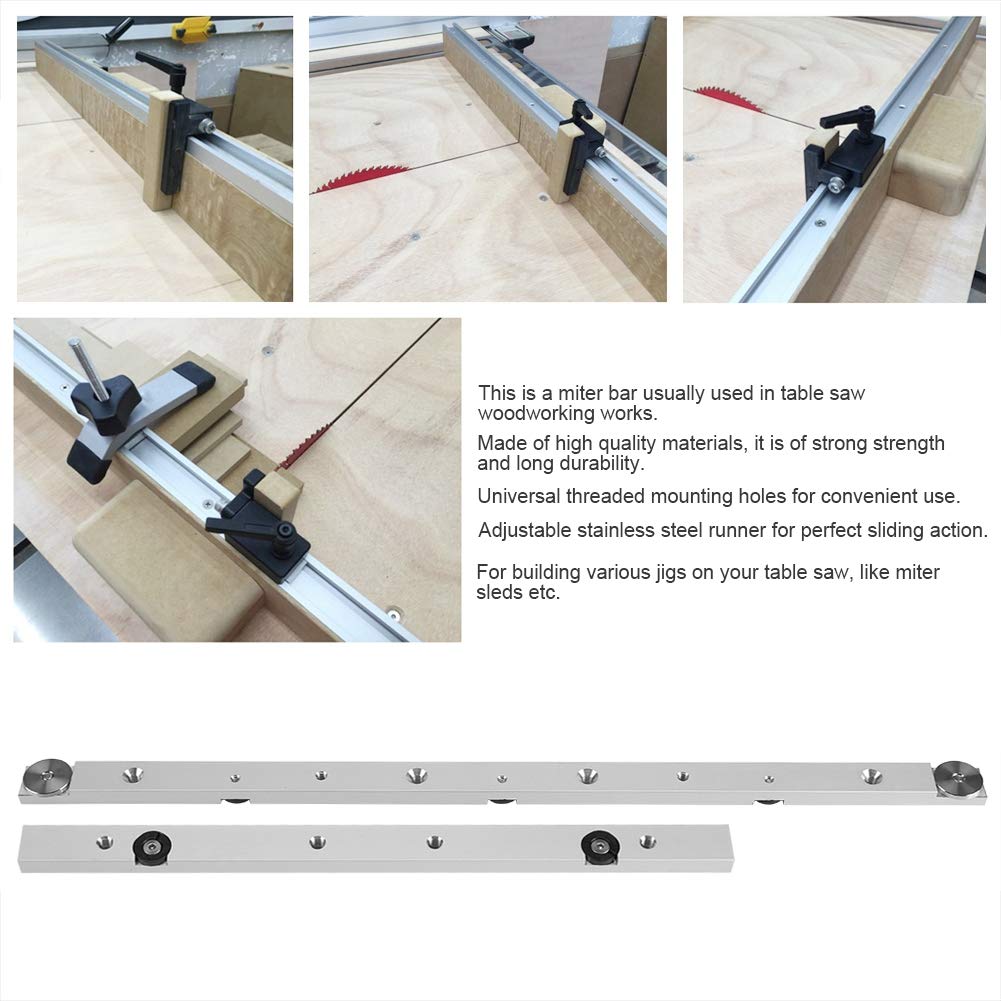 This is a miter bar usually used in table saw woodworking works.

Made of high quality materials, it is of strong strength and long durability.

Universal threaded mounting holes for convenient use.

Adjustable stainless steel runner for perfect sliding action.

For building various jigs on your table saw, like miter sleds etc.