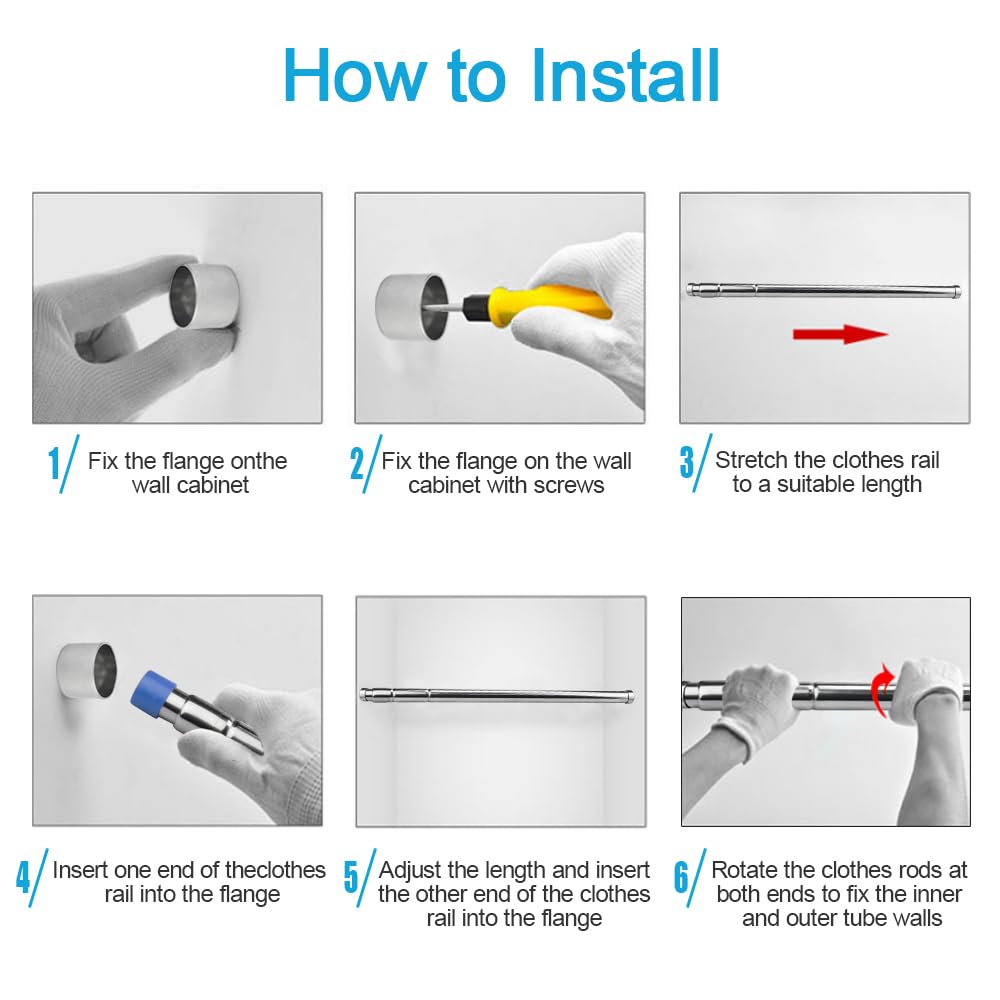 How to Install

1/ Fix the flange onthe wall cabinet

2/ Fix the flange on the wall cabinet with screws

3/ Stretch the clothes rail to a suitable length

4/ Insert one end of theclothes rail into the flange

5/ Adjust the length and insert the other end of the clothes rail into the flange

6/ Rotate the clothes rods at both ends to fix the inner and outer tube walls