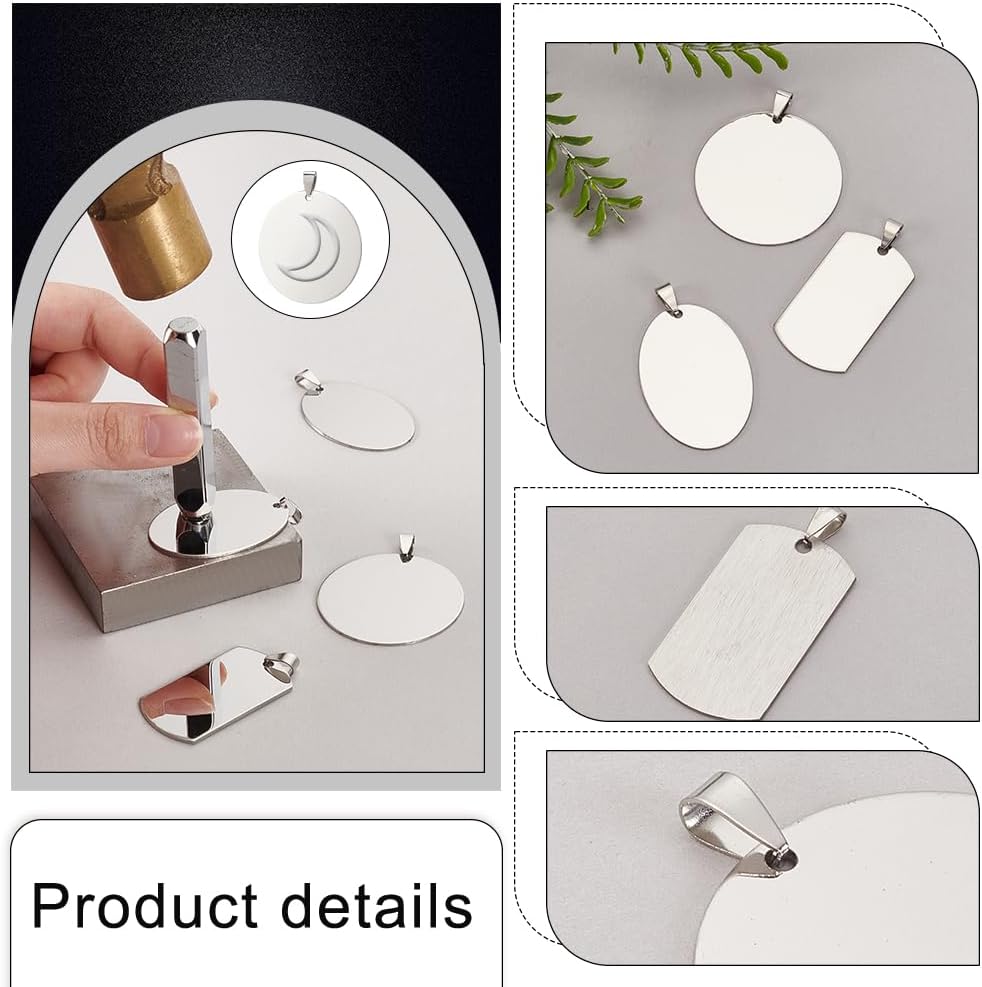 Product details