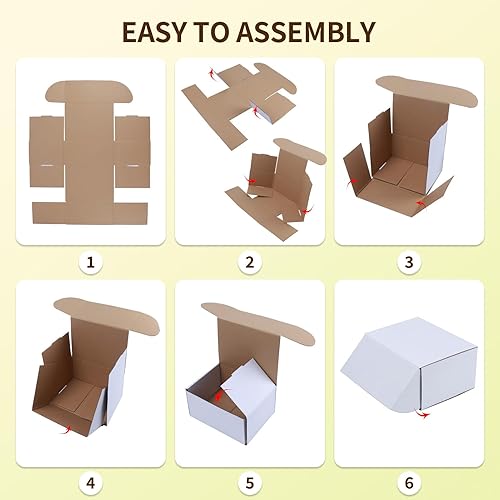 EASY TO ASSEMBLY

1

2

3

4

5

6