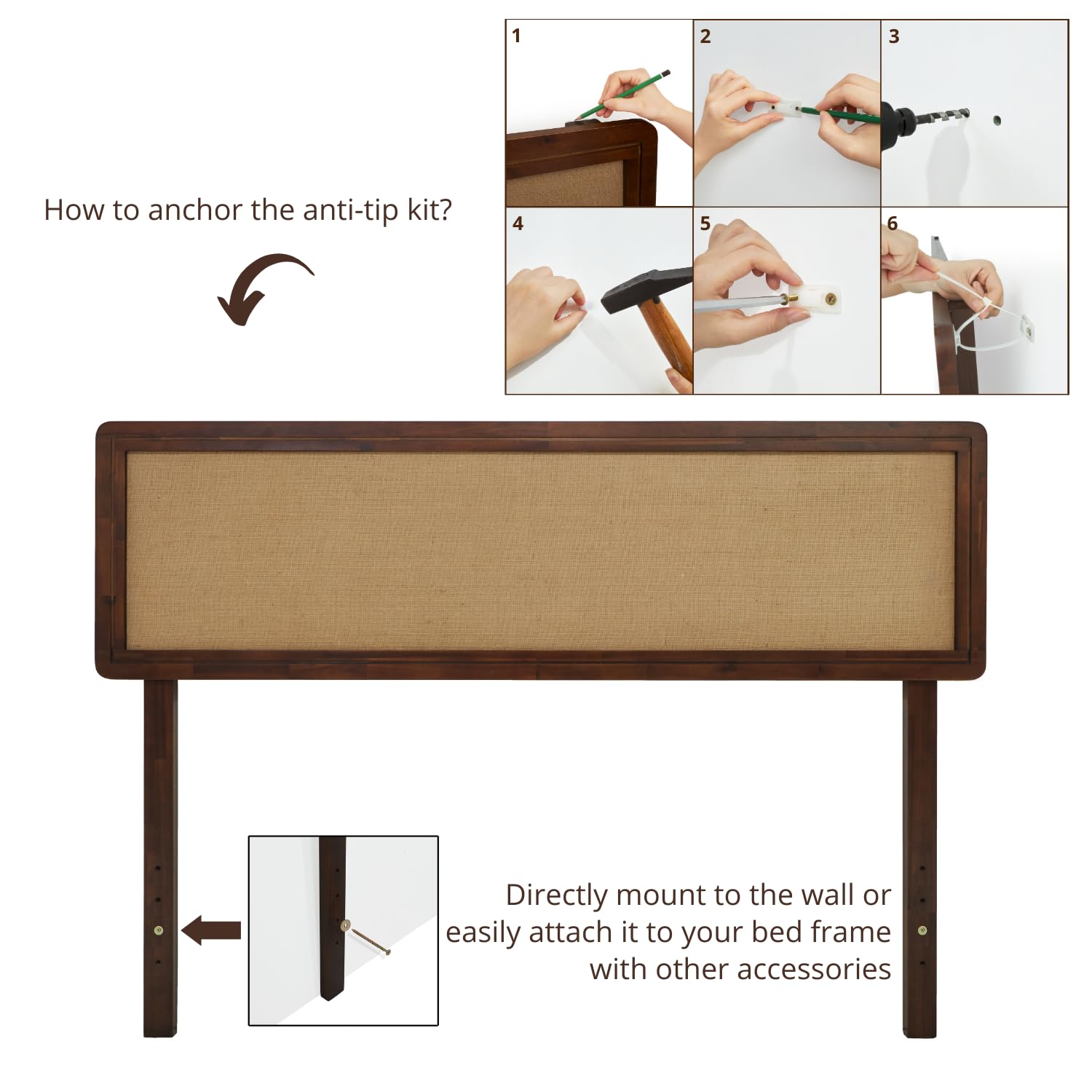 How to anchor the anti-tip kit?

1

2

3

4

5

6

Directly mount to the wall or easily attach it to your bed frame with other accessories