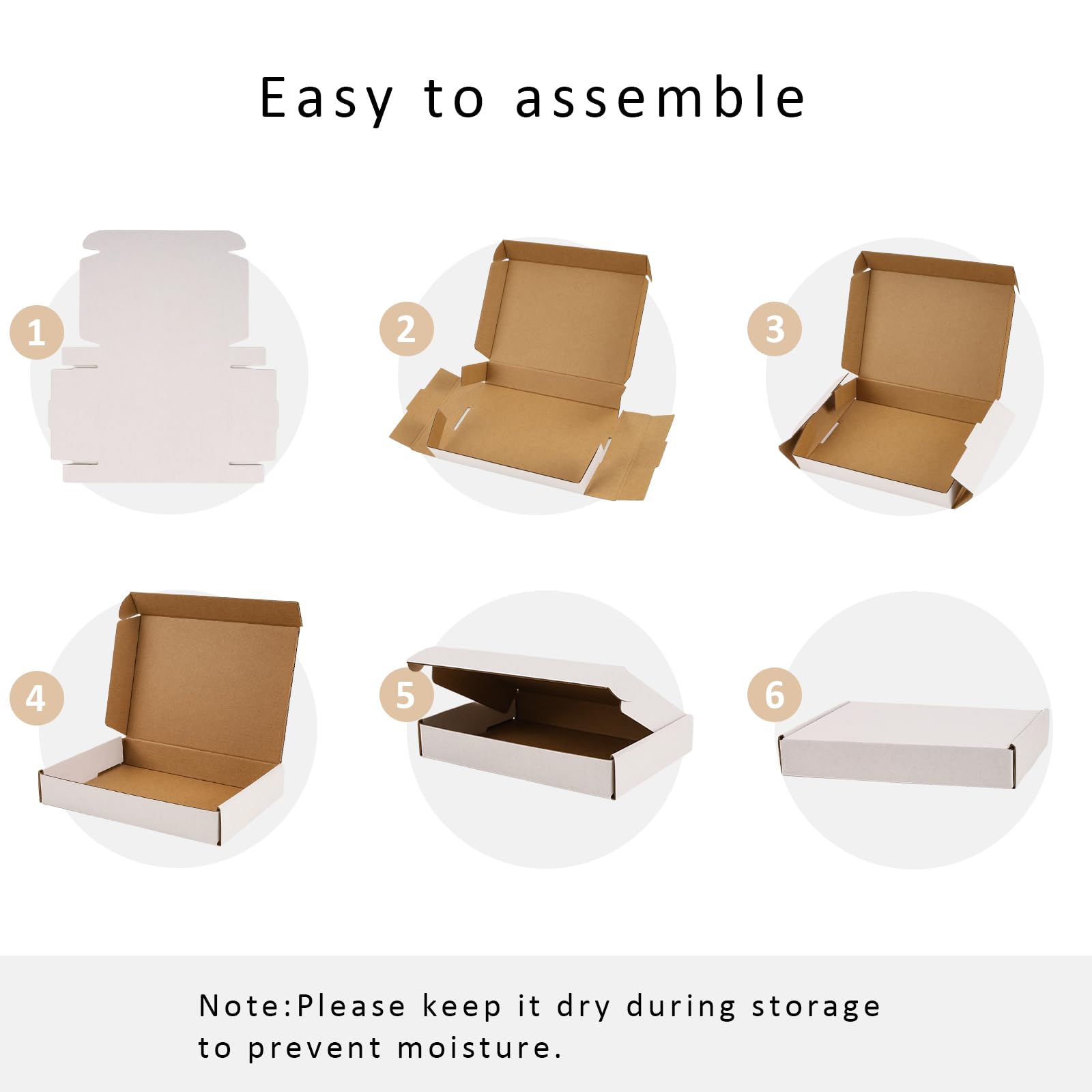 Easy to assemble

1

2

3

4

5

6

Note:Please keep it dry during storage to prevent moisture.