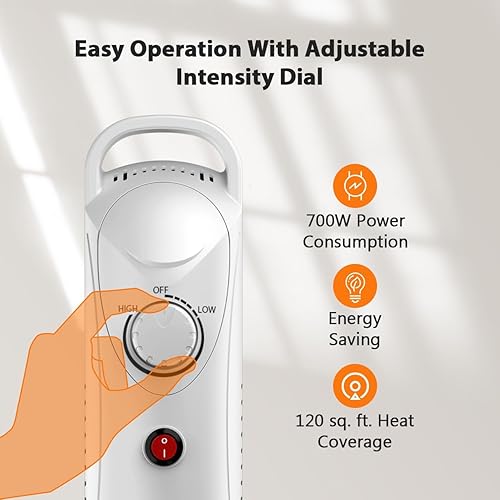 Easy Operation With Adjustable Intensity Dial

OFF
HIGH
LOW

700W Power Consumption

Energy Saving

120 sq. ft. Heat Coverage