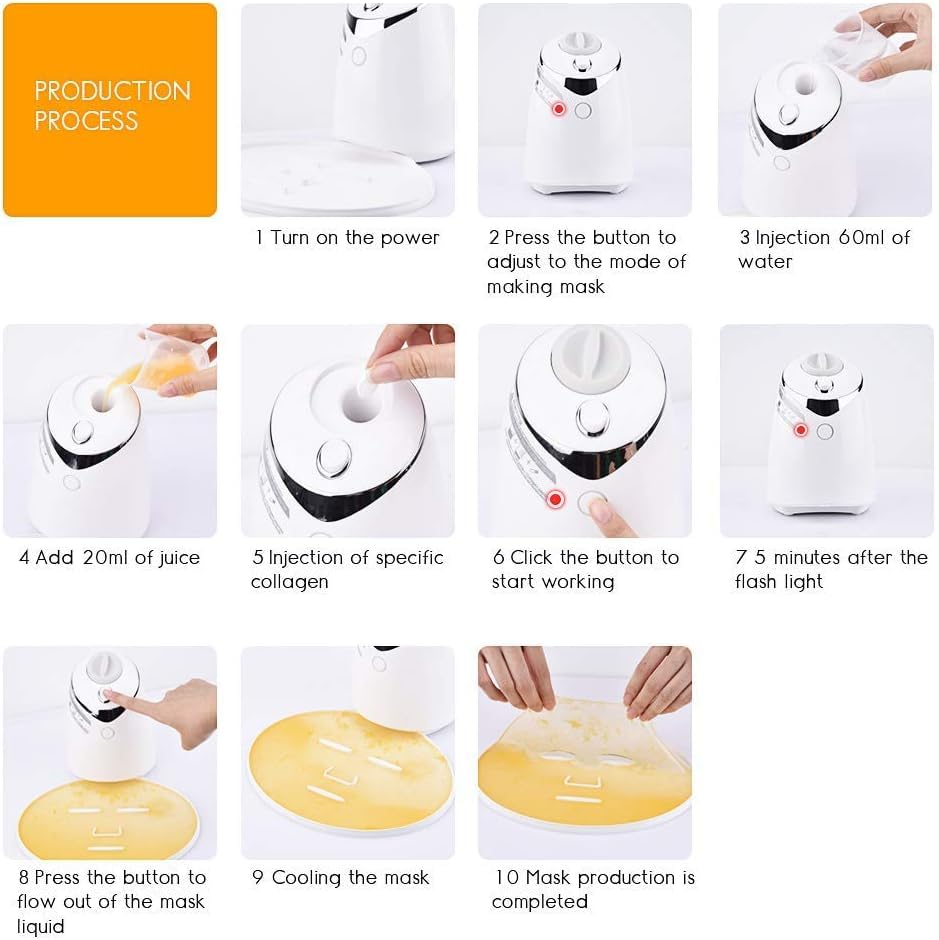 PRODUCTION PROCESS

1 Turn on the power

2 Press the button to adjust to the mode of making mask

3 Injection 60ml of water

4 Add 20ml of juice

5 Injection of specific collagen

6 Click the button to start working

7 5 minutes after the flash light

8 Press the button to flow out of the mask liquid

9 Cooling the mask

10 Mask production is completed