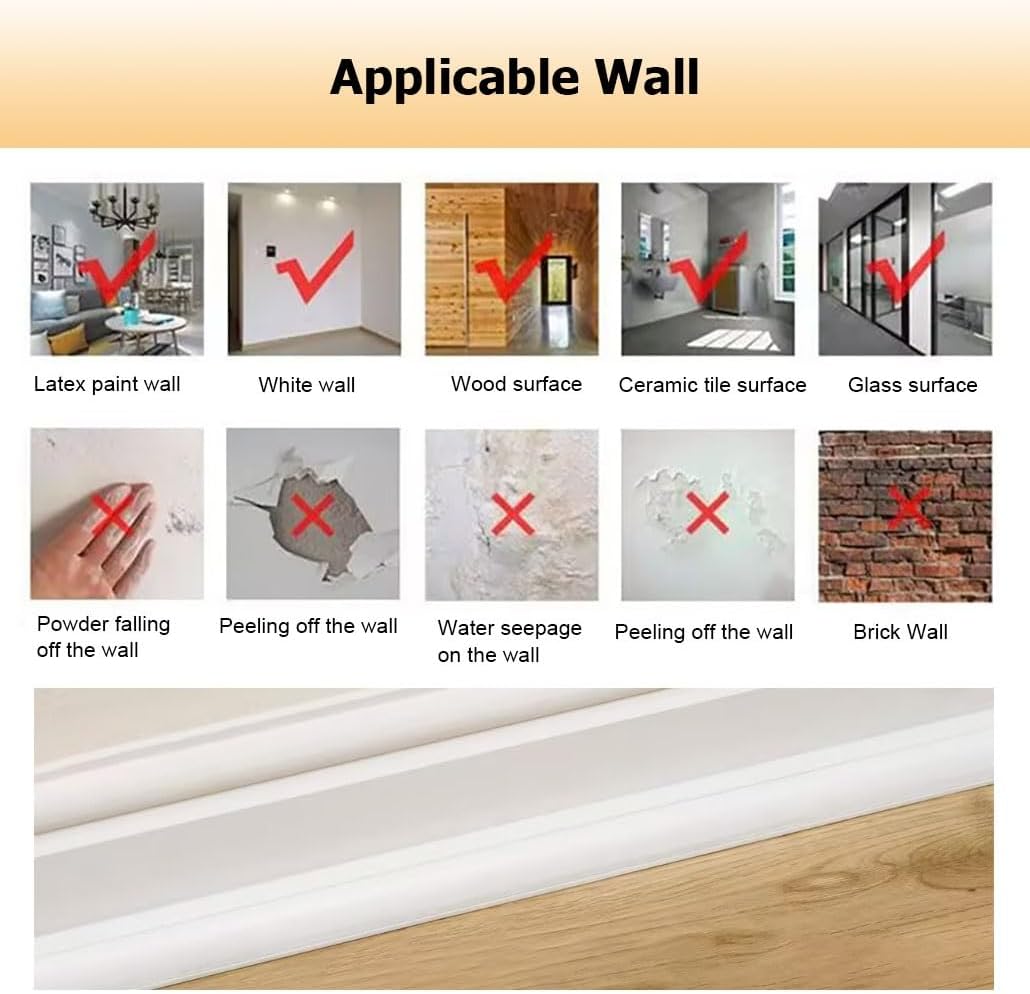 Applicable Wall

Latex paint wall

White wall

Wood surface

Ceramic tile surface

Glass surface

Powder falling off the wall

Peeling off the wall

Water seepage on the wall

Peeling off the wall

Brick Wall