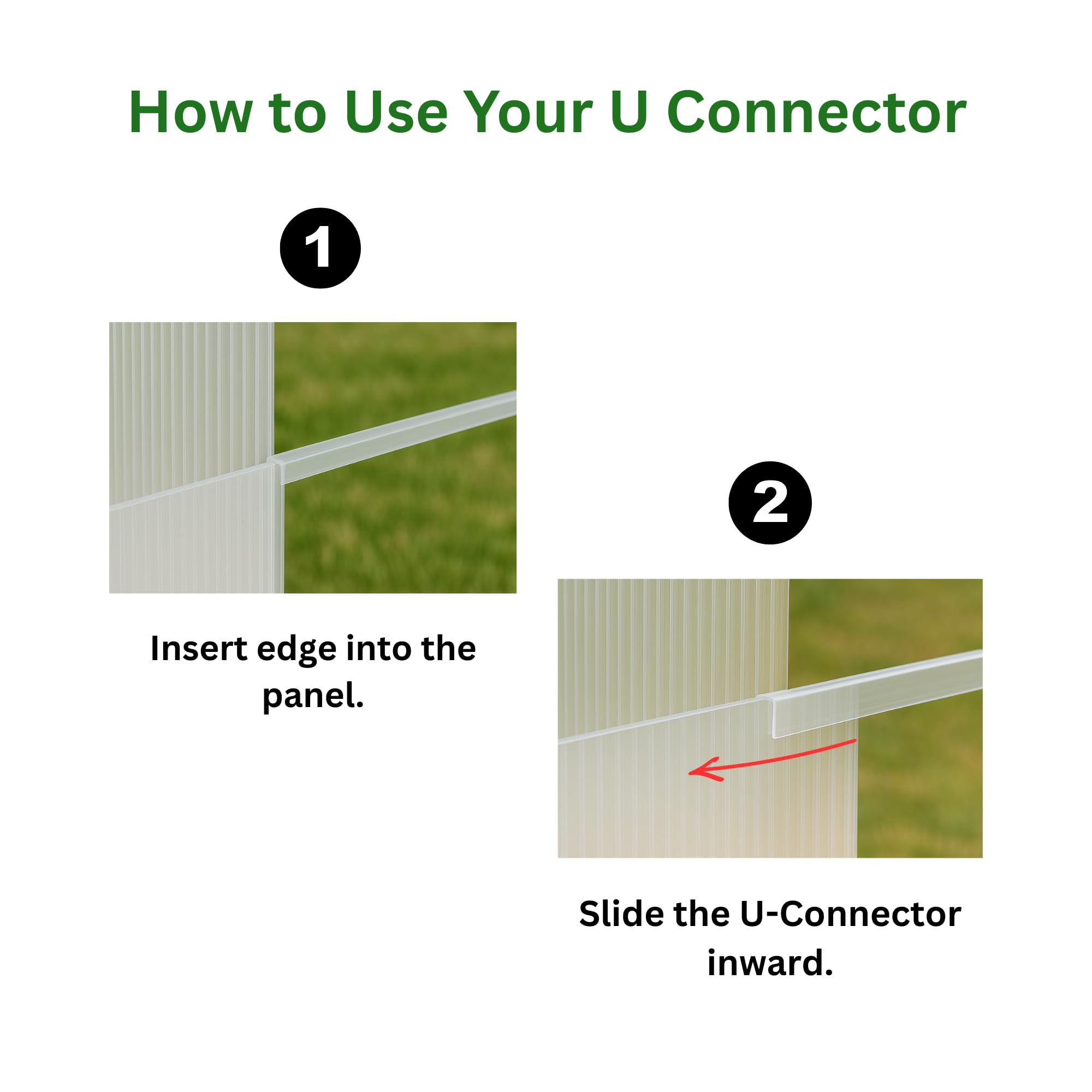 How to Use Your U Connector

1

Insert edge into the panel.

2

Slide the U-Connector inward.