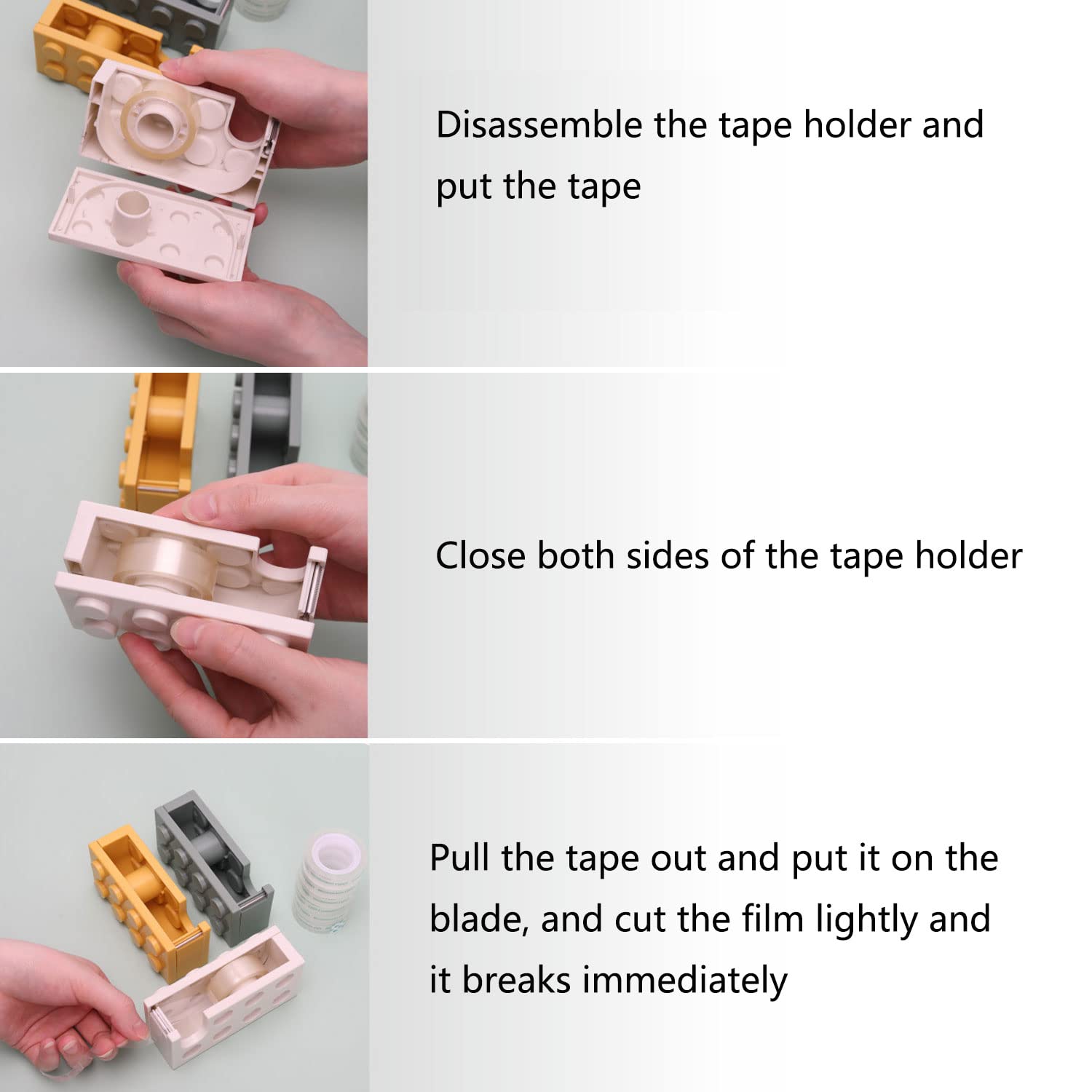 Disassemble the tape holder and put the tape

Close both sides of the tape holder

Pull the tape out and put it on the blade, and cut the film lightly and it breaks immediately