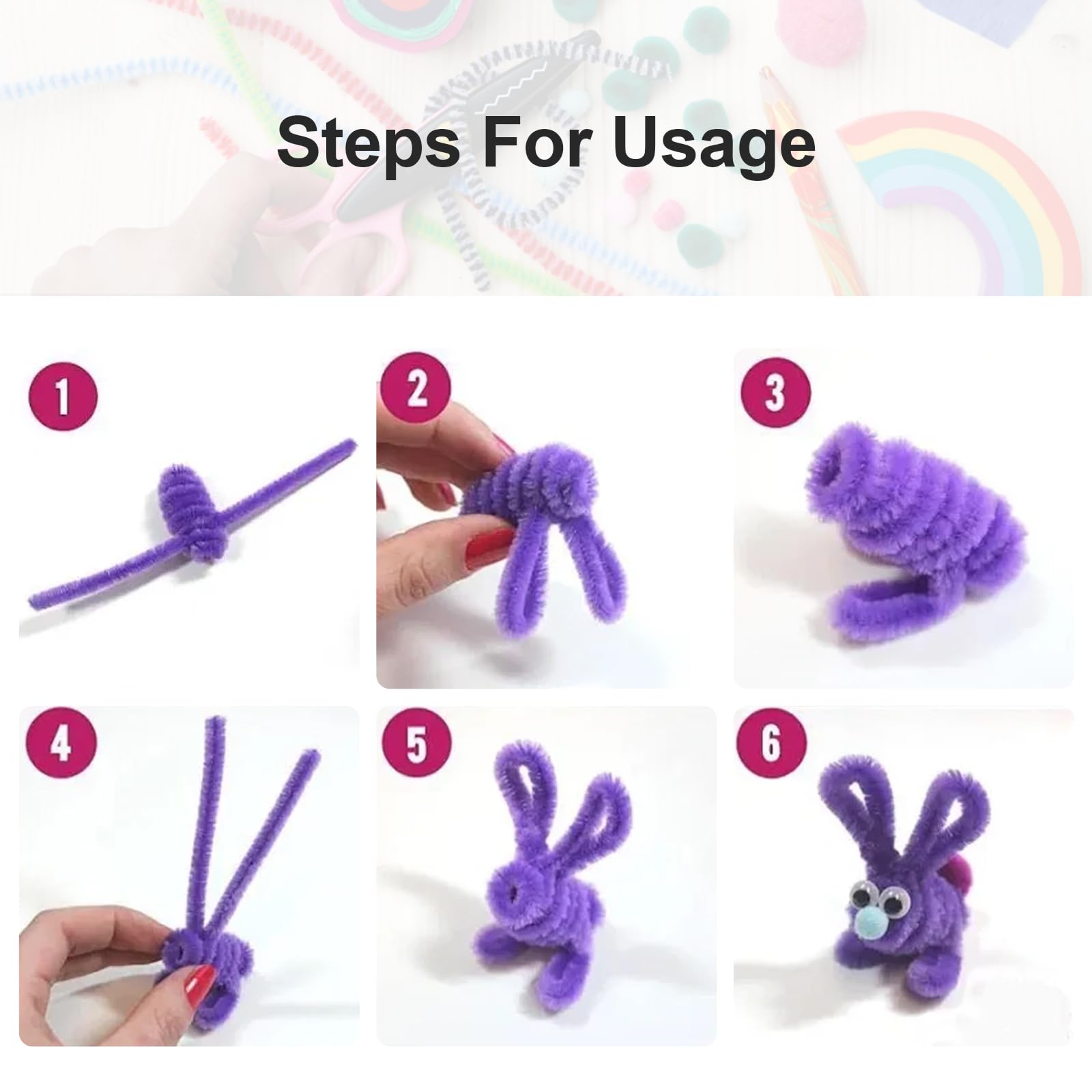 Steps For Usage

1

2

3

4

5

6