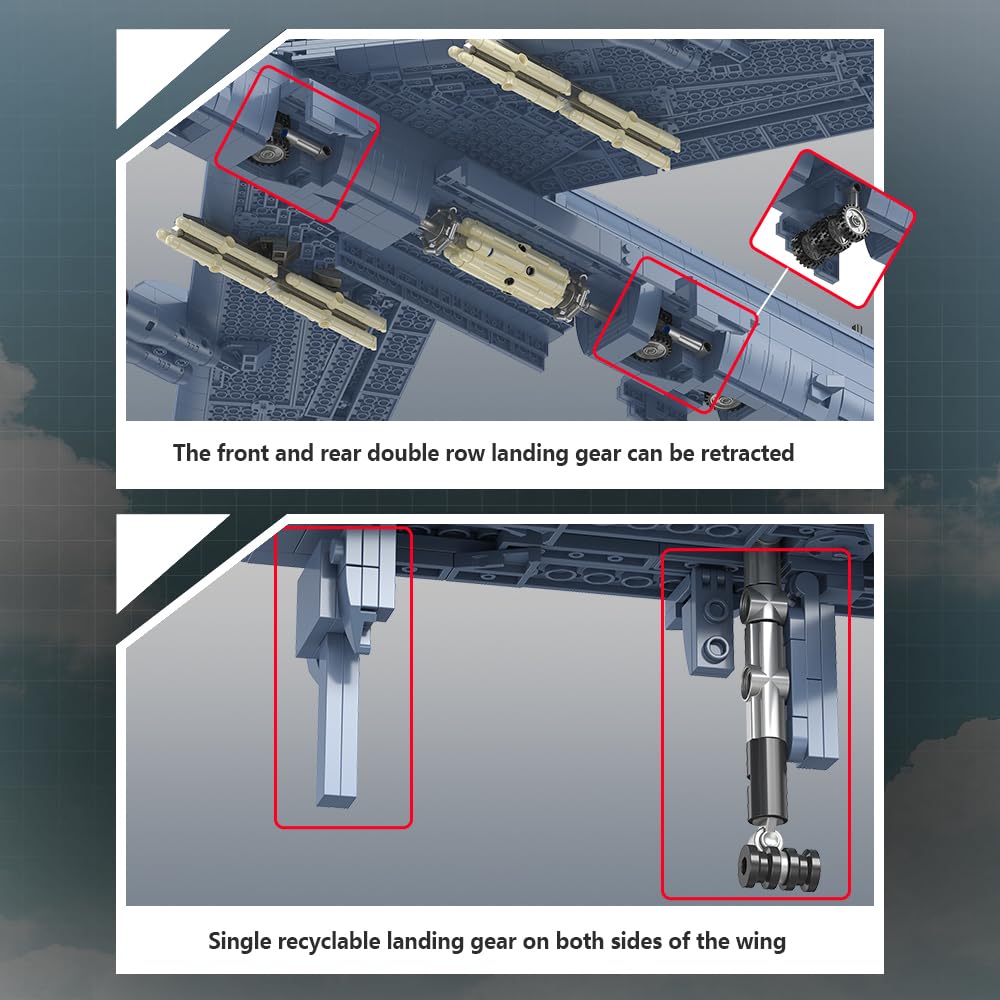 The front and rear double row landing gear can be retracted

Single recyclable landing gear on both sides of the wing