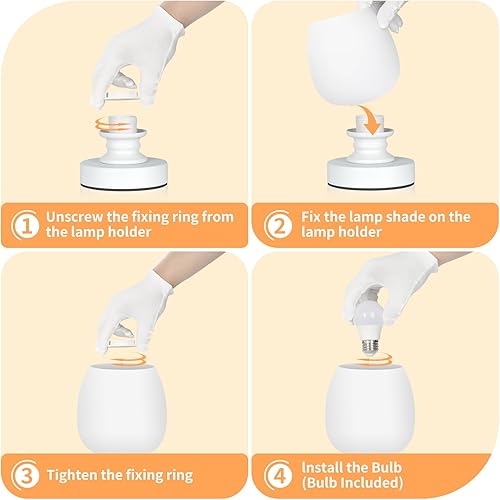 1 Unscrew the fixing ring from the lamp holder

2 Fix the lamp shade on the lamp holder

3 Tighten the fixing ring

4 Install the Bulb (Bulb Included)