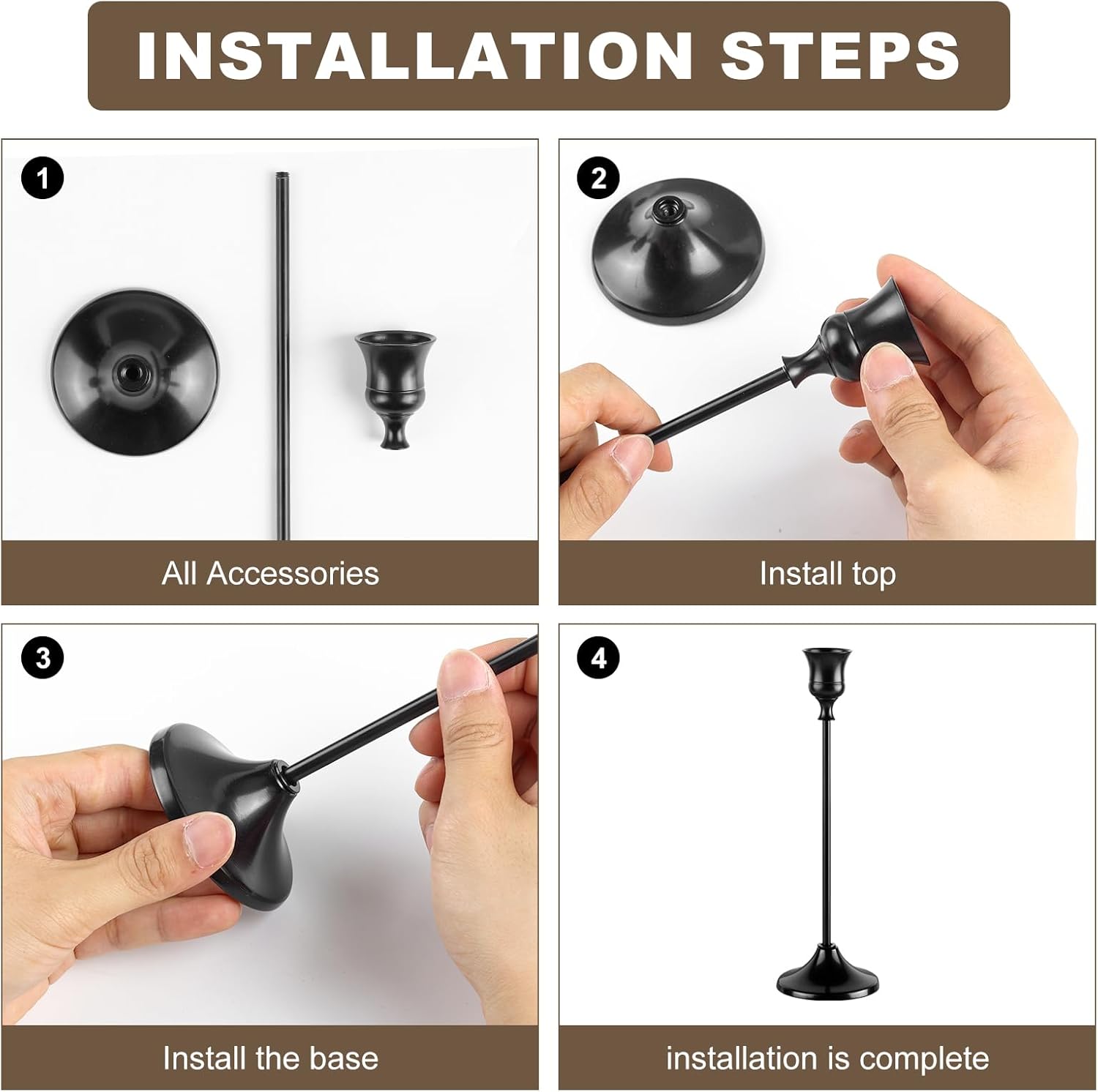 INSTALLATION STEPS

1

All Accessories

2

Install top

3

Install the base

4

installation is complete