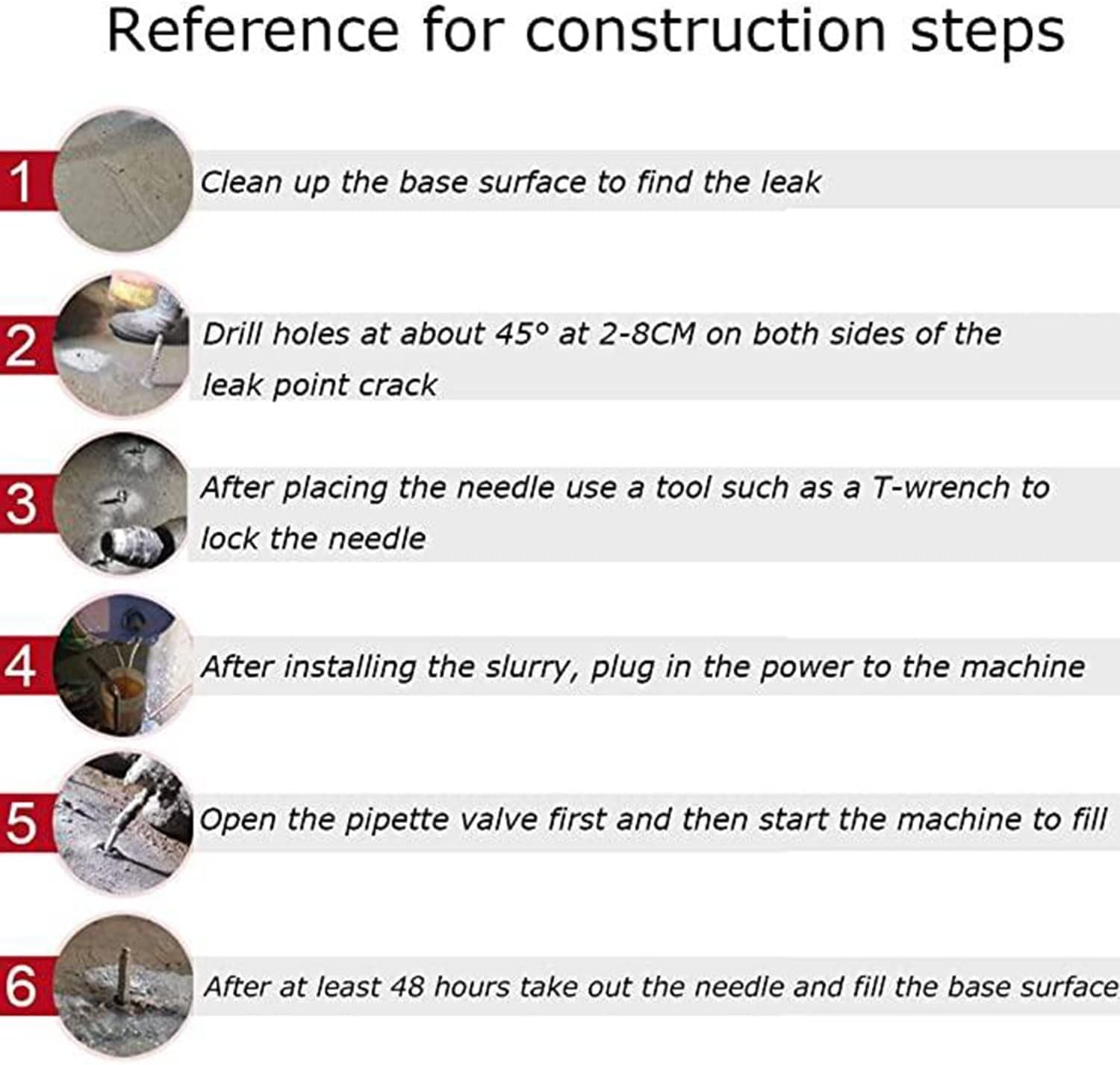 Reference for construction steps

1 Clean up the base surface to find the leak

2 Drill holes at about 45° at 2-8CM on both sides of the leak point crack

3 After placing the needle use a tool such as a T-wrench to lock the needle

4 After installing the slurry, plug in the power to the machine

5 Open the pipette valve first and then start the machine to fill

6 After at least 48 hours take out the needle and fill the base surface