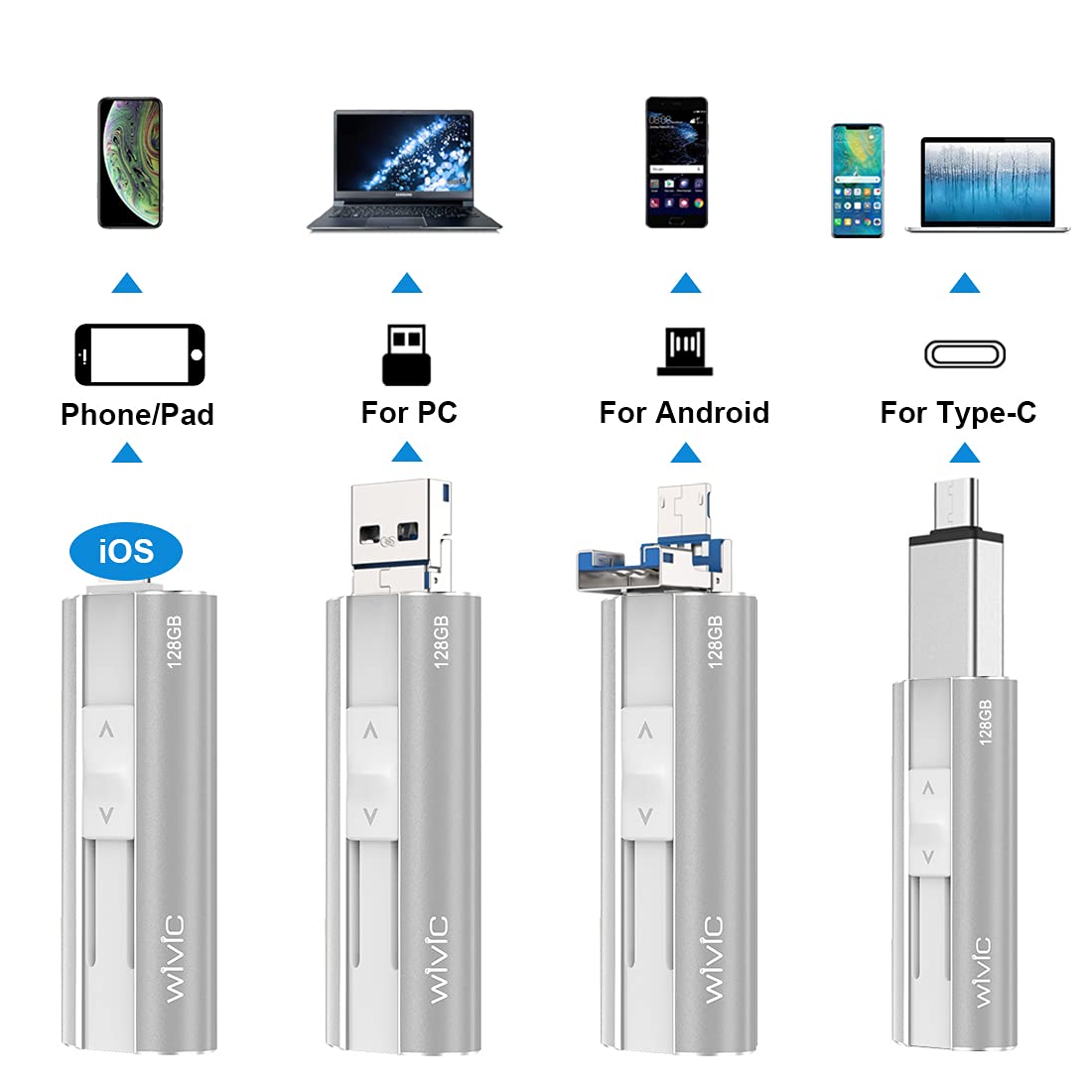 Phone/Pad
For PC
For Android
For Type-C

iOS

128GB
wivic
128GB
wivic
128GB
wivic
128GB
wivic