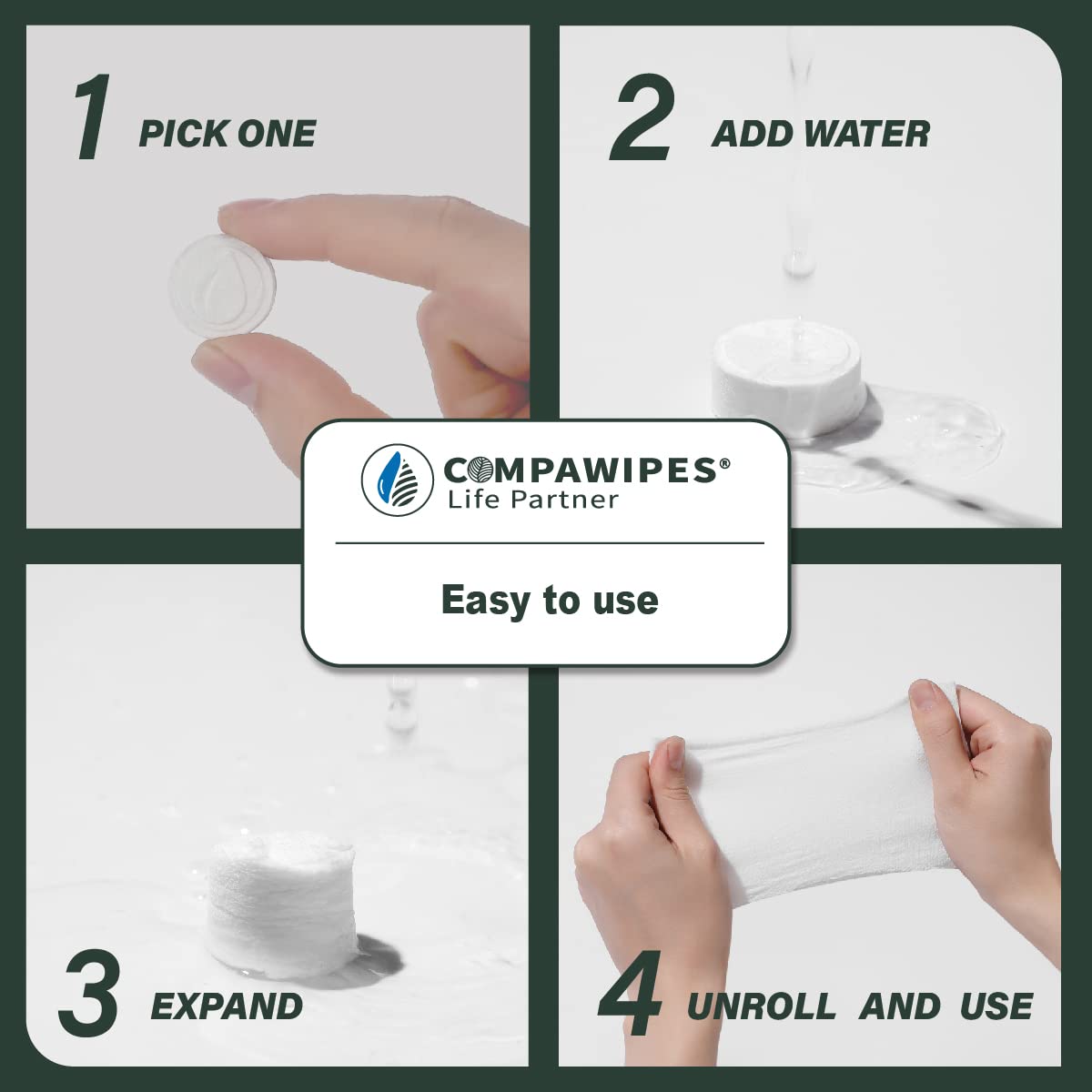 1 PICK ONE

2 ADD WATER

COMPAWIPES®
Life Partner

Easy to use

3 EXPAND

4 UNROLL AND USE