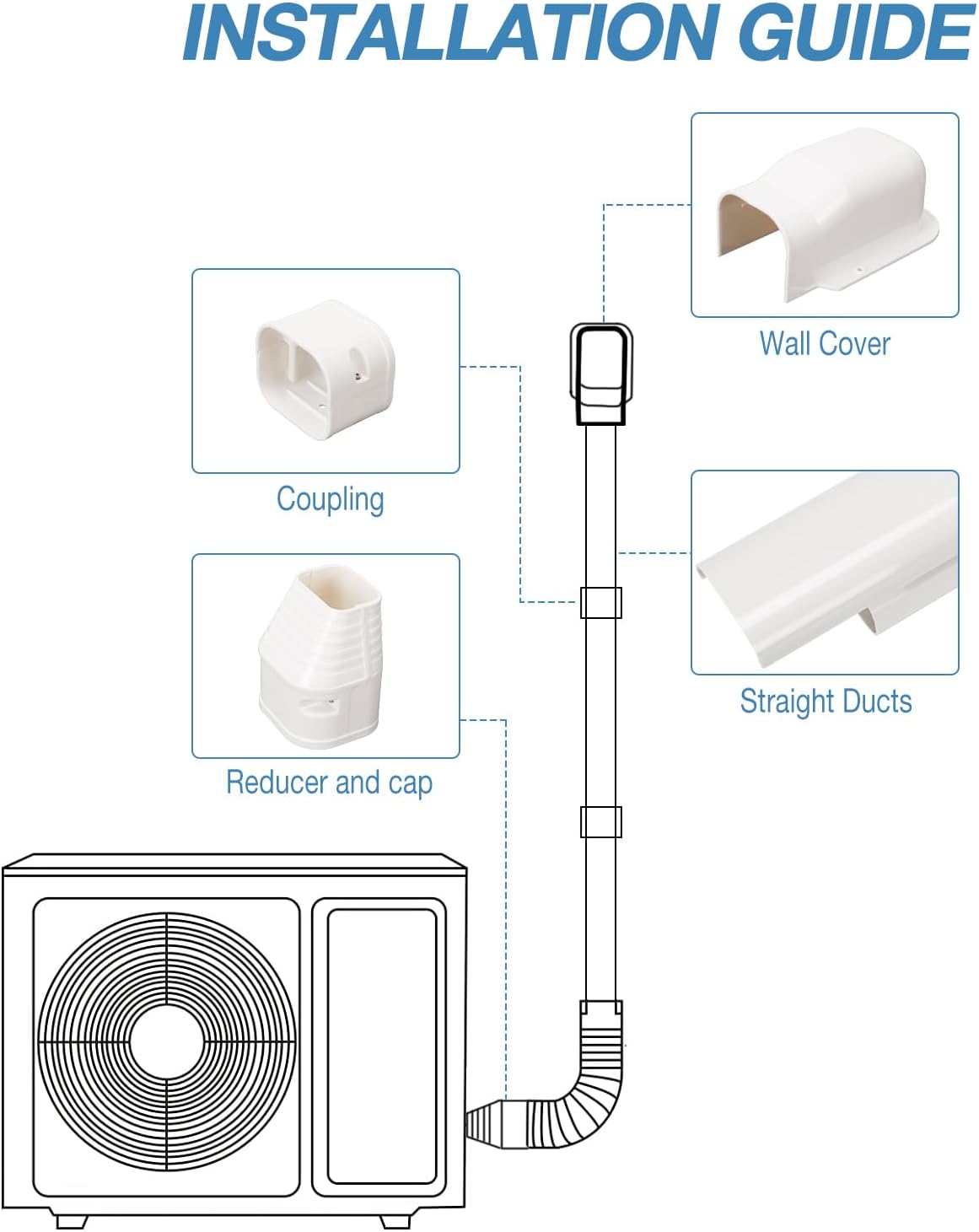 INSTALLATION GUIDE

Wall Cover

Coupling

Straight Ducts

Reducer and cap