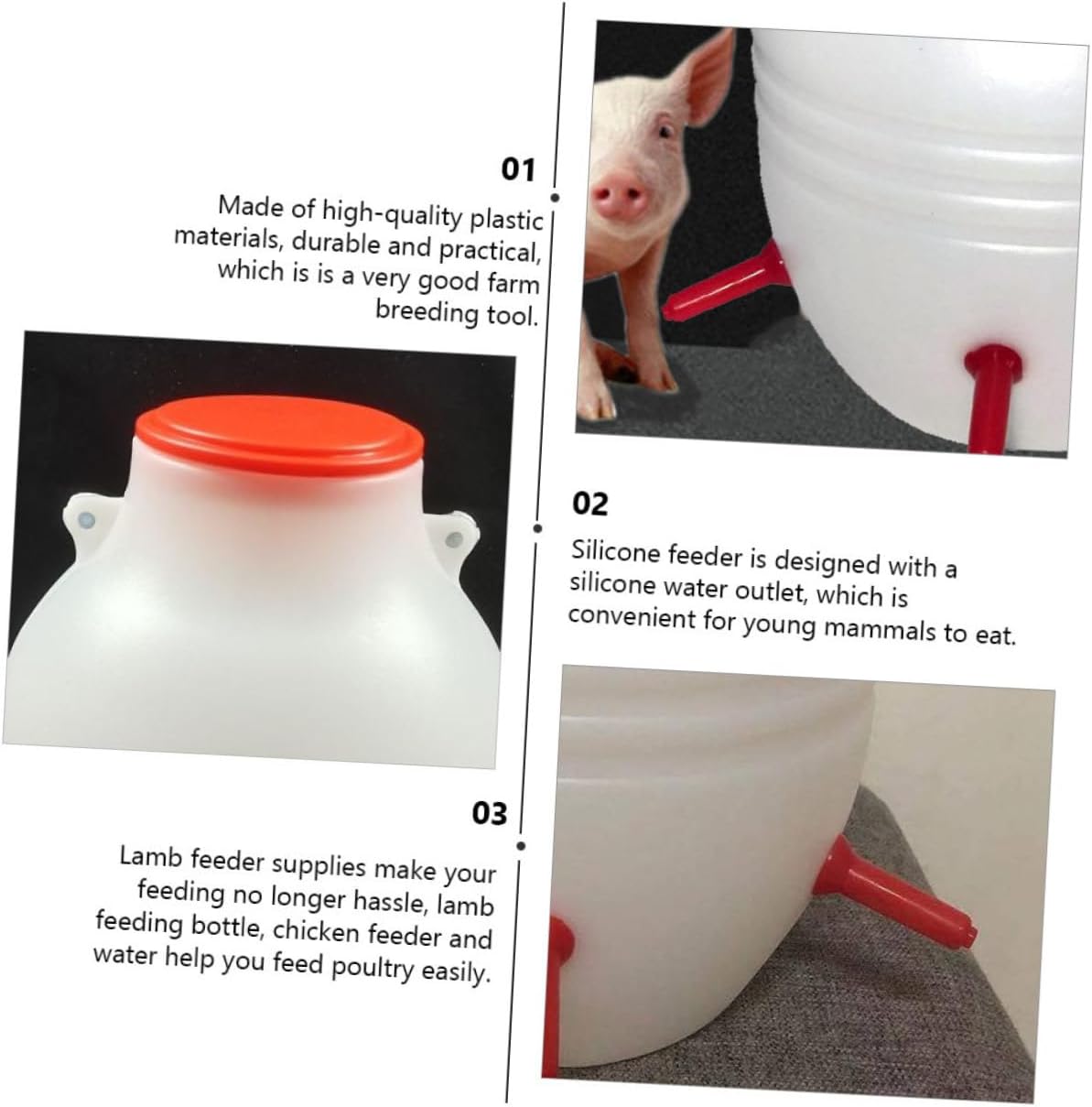 01

Made of high-quality plastic materials, durable and practical, which is is a very good farm breeding tool.

02

Silicone feeder is designed with a silicone water outlet, which is convenient for young mammals to eat.

03

Lamb feeder supplies make your feeding no longer hassle, lamb feeding bottle, chicken feeder and water help you feed poultry easily.