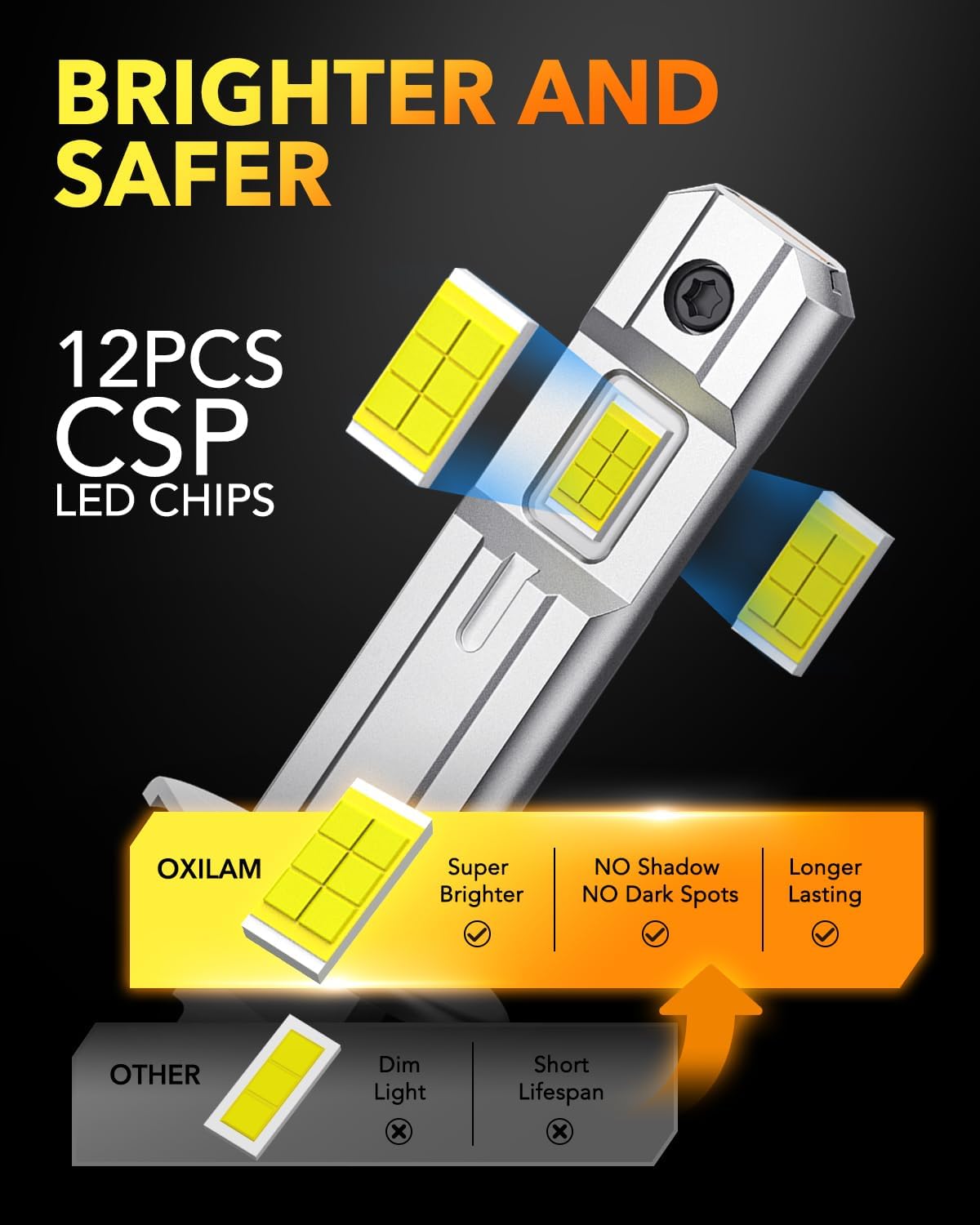 BRIGHTER AND SAFER

12PCS CSP LED CHIPS

OXILAM

Super Brighter

NO Shadow NO Dark Spots

Longer Lasting

OTHER

Dim Light

Short Lifespan