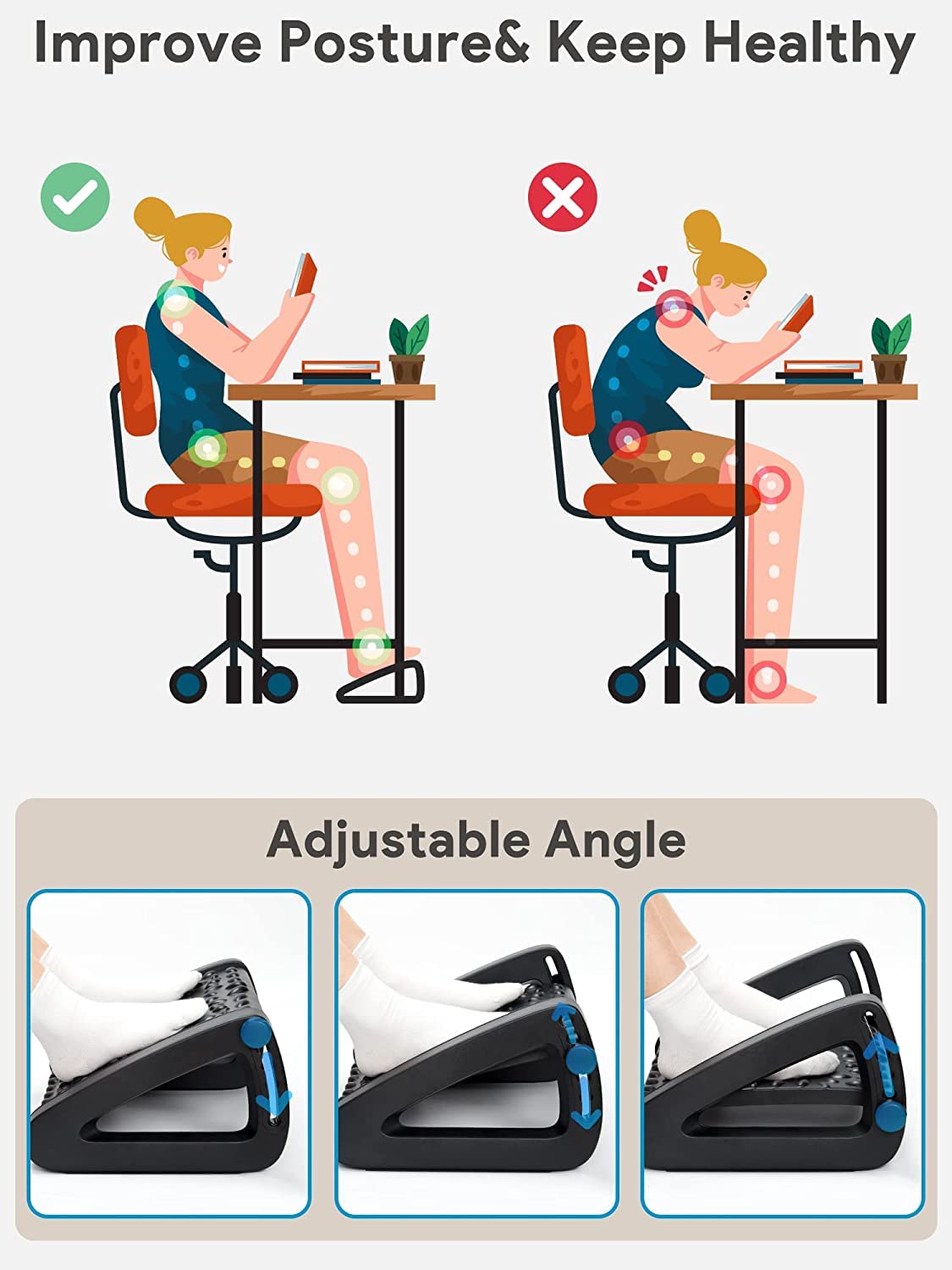 Improve Posture& Keep Healthy

Adjustable Angle