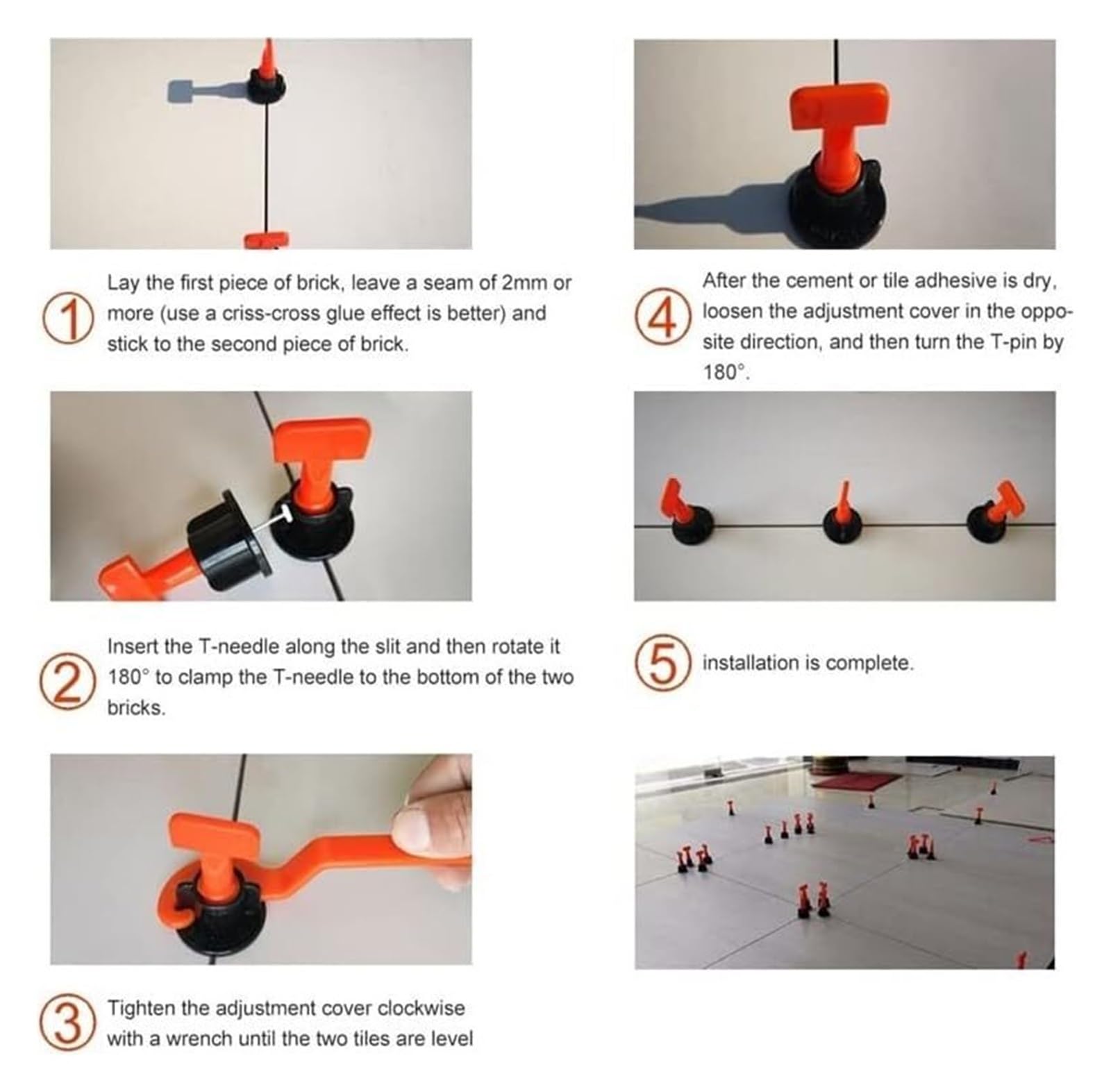 1 Lay the first piece of brick, leave a seam of 2mm or more (use a criss-cross glue effect is better) and stick to the second piece of brick.

2 Insert the T-needle along the slit and then rotate it 180° to clamp the T-needle to the bottom of the two bricks.

3 Tighten the adjustment cover clockwise with a wrench until the two tiles are level

4 After the cement or tile adhesive is dry, loosen the adjustment cover in the opposite direction, and then turn the T-pin by 180°.

5 installation is complete.