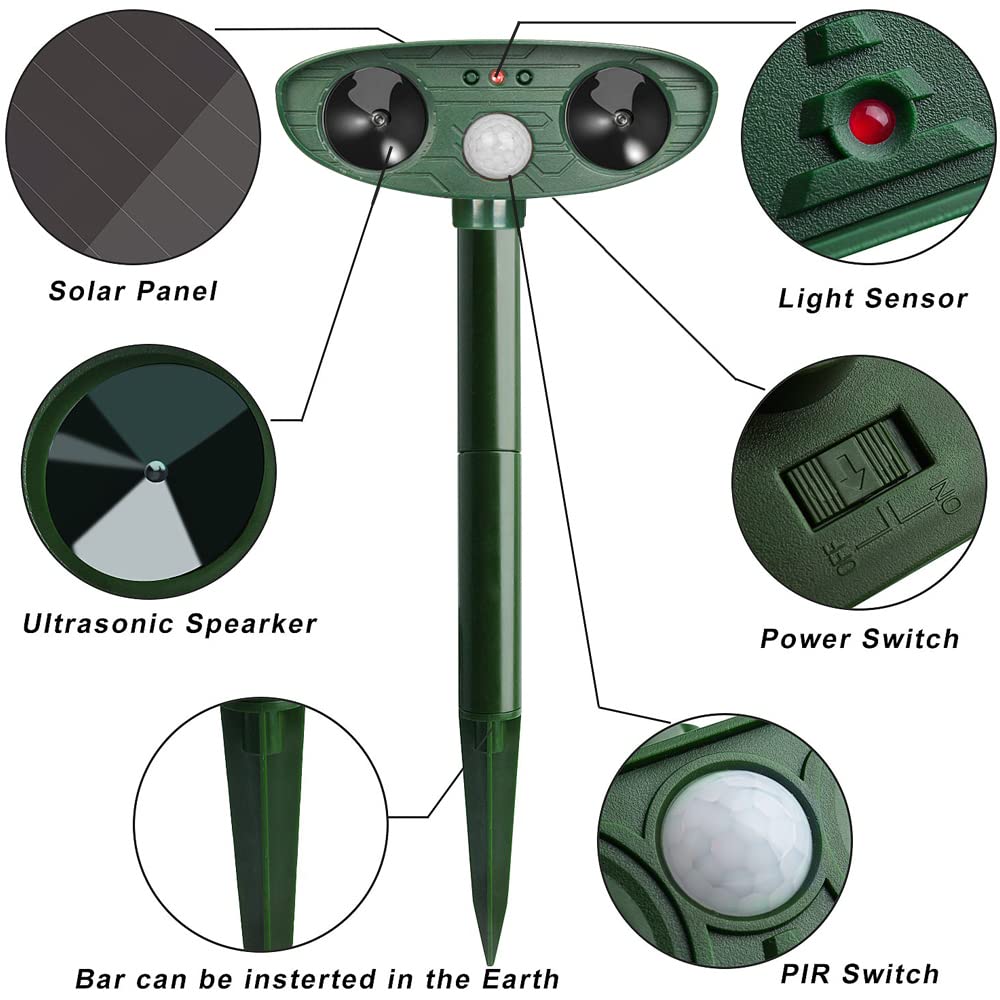 Solar Panel

Light Sensor

Ultrasonic Spearker

OFF ON

Power Switch

Bar can be insterted in the Earth

PIR Switch