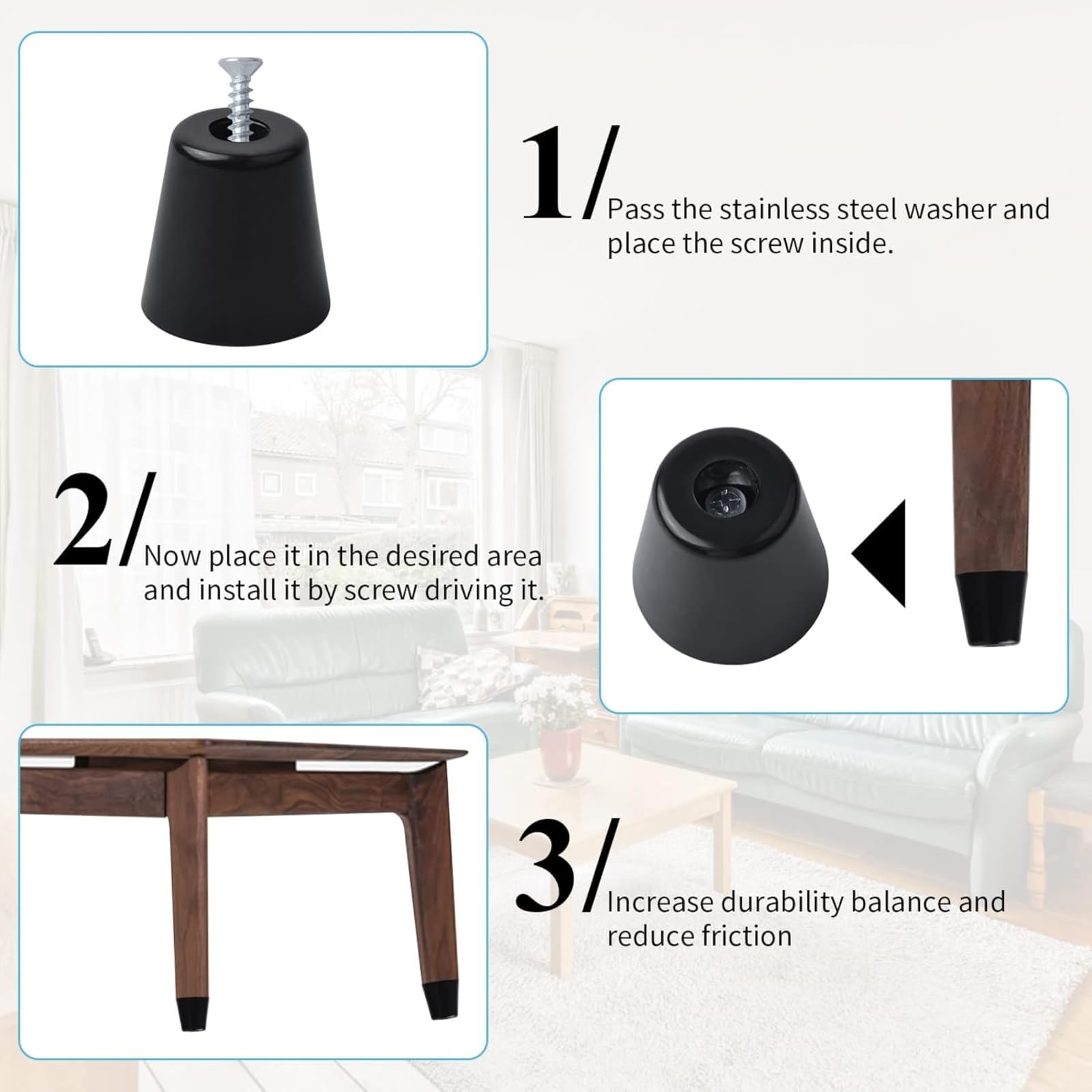 1/ Pass the stainless steel washer and place the screw inside.

2/ Now place it in the desired area and install it by screw driving it.

3/ Increase durability balance and reduce friction