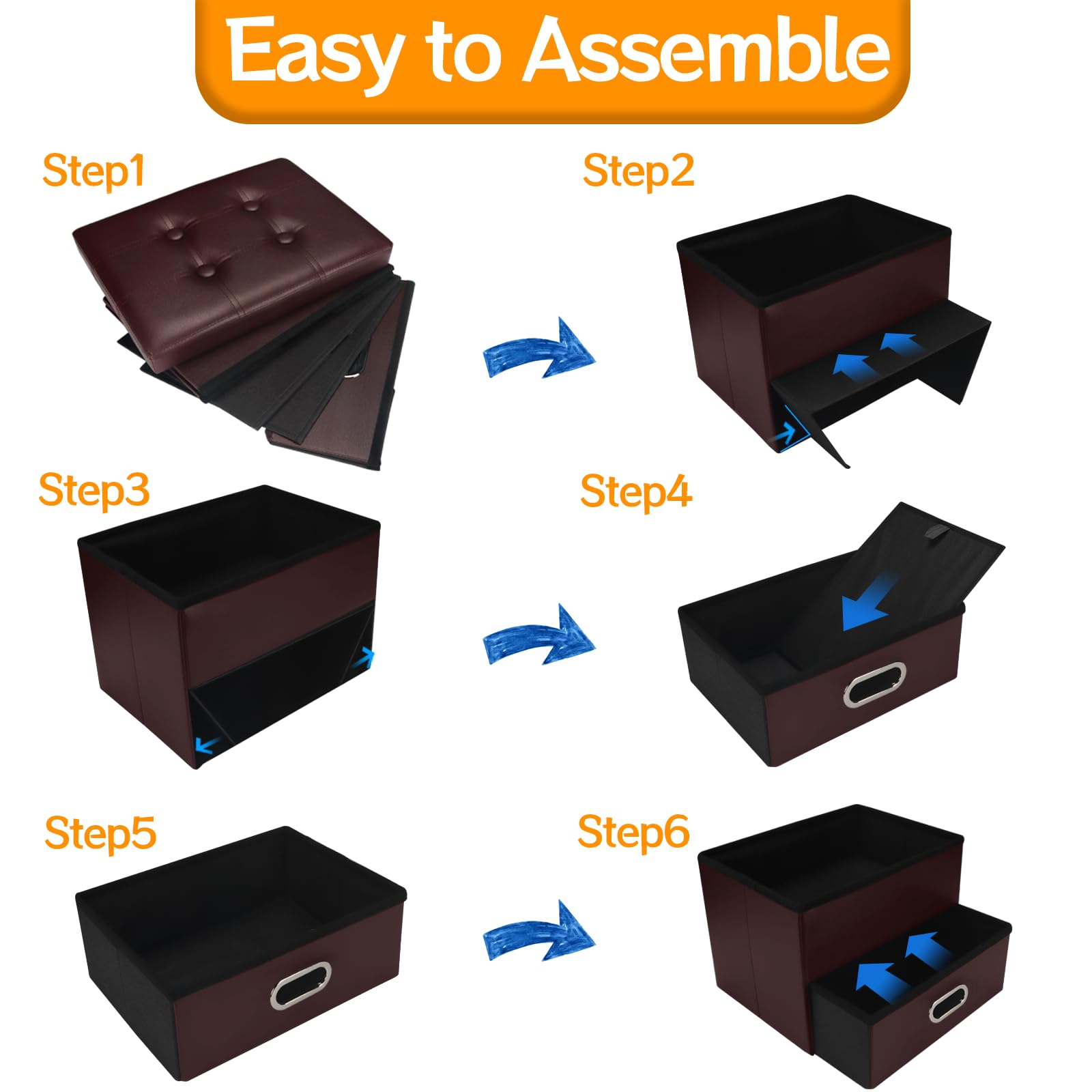 Easy to Assemble

Step1

Step2

Step3

Step4

Step5

Step6