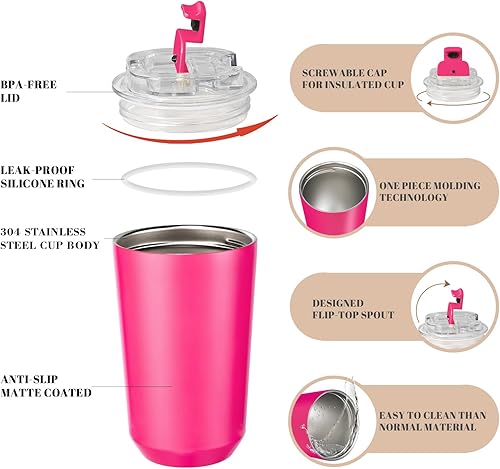 BPA-FREE LID

LEAK-PROOF SILICONE RING

304 STAINLESS STEEL CUP BODY

ANTI-SLIP MATTE COATED

SCREWABLE CAP FOR INSULATED CUP

ONE PIECE MOLDING TECHNOLOGY

DESIGNED FLIP-TOP SPOUT

EASY TO CLEAN THAN NORMAL MATERIAL