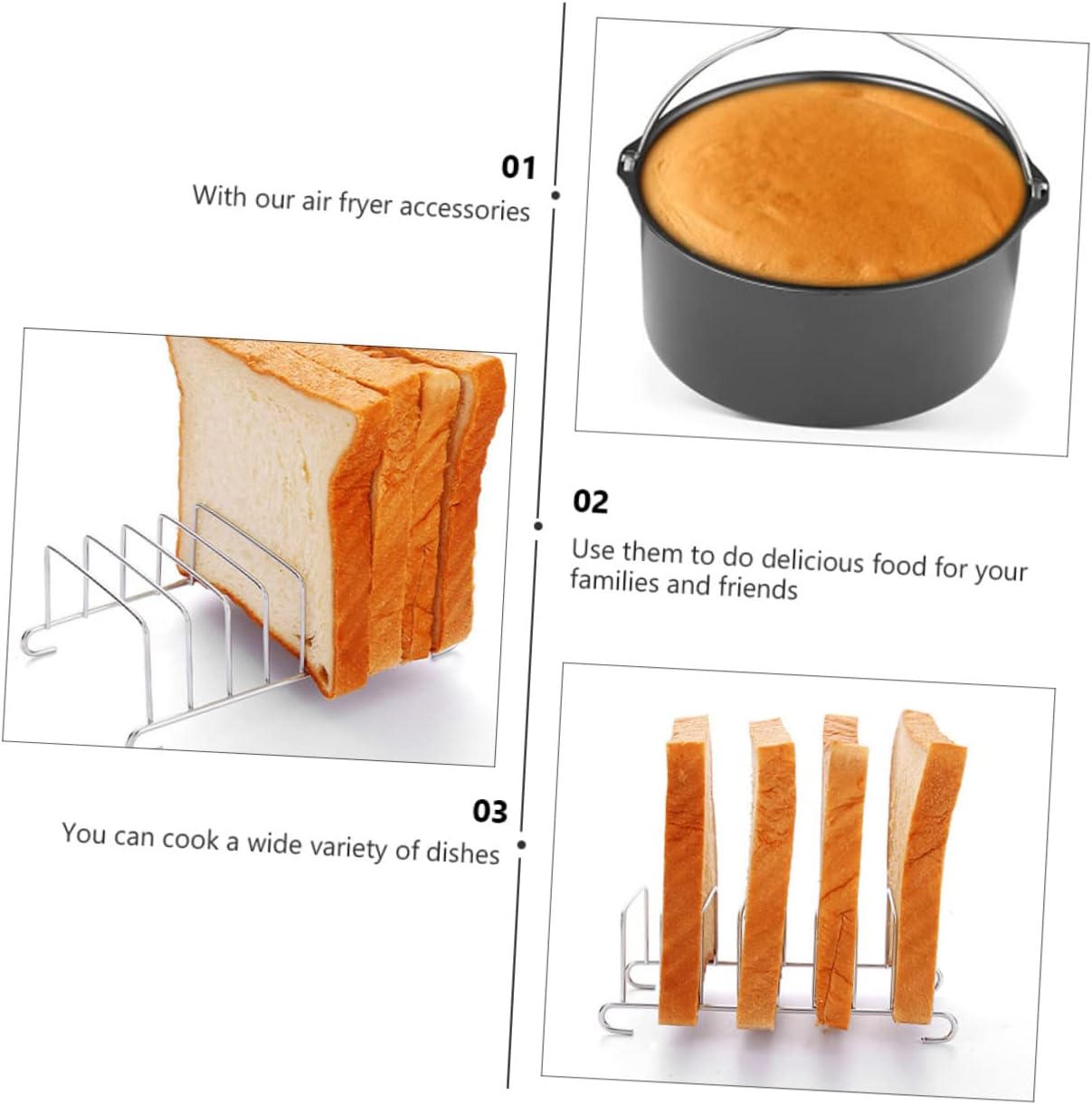 01
With our air fryer accessories

02
Use them to do delicious food for your families and friends

03
You can cook a wide variety of dishes