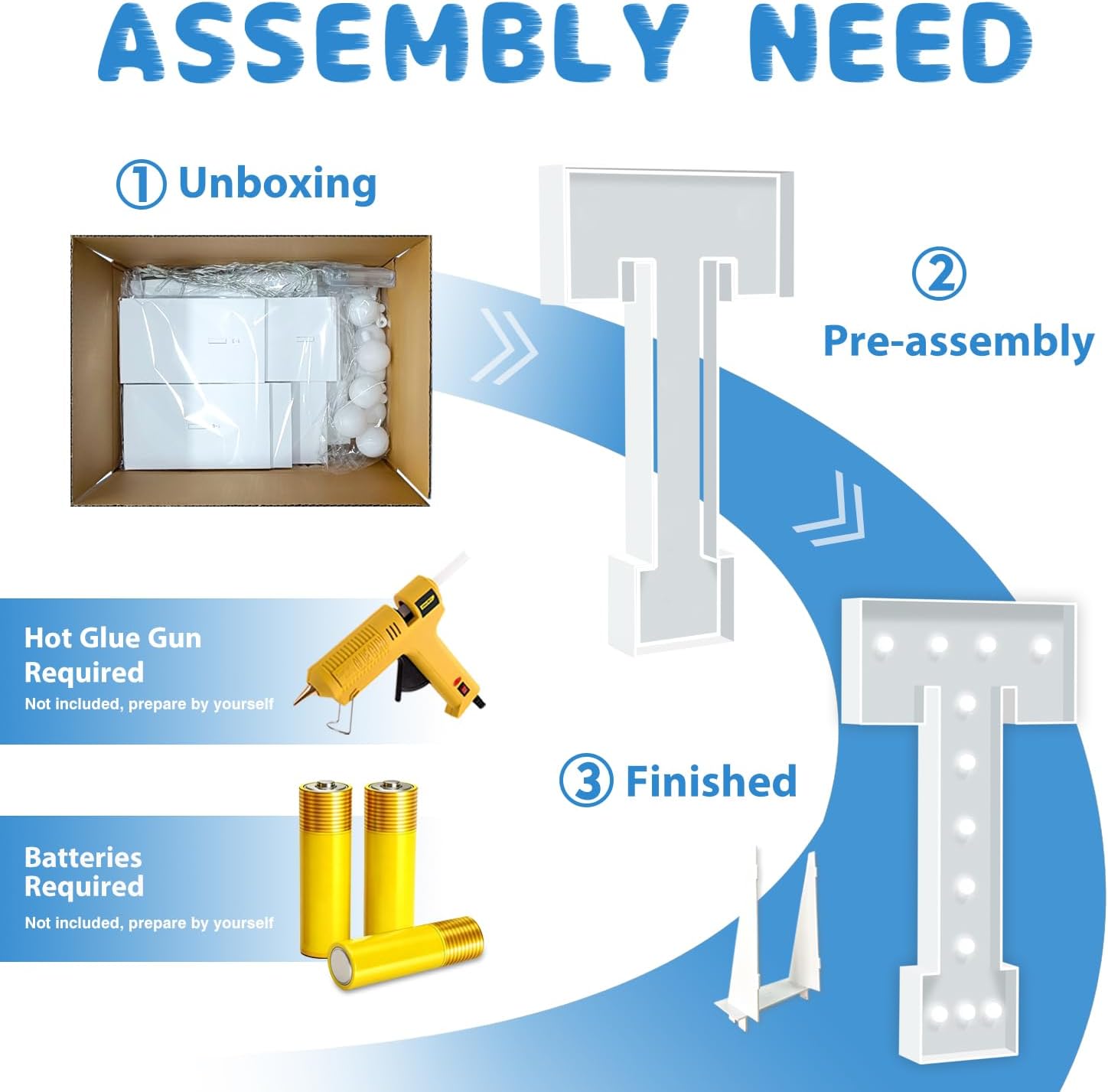 ASSEMBLY NEED

① Unboxing

② Pre-assembly

Hot Glue Gun Required
Not included, prepare by yourself

③ Finished

Batteries Required
Not included, prepare by yourself